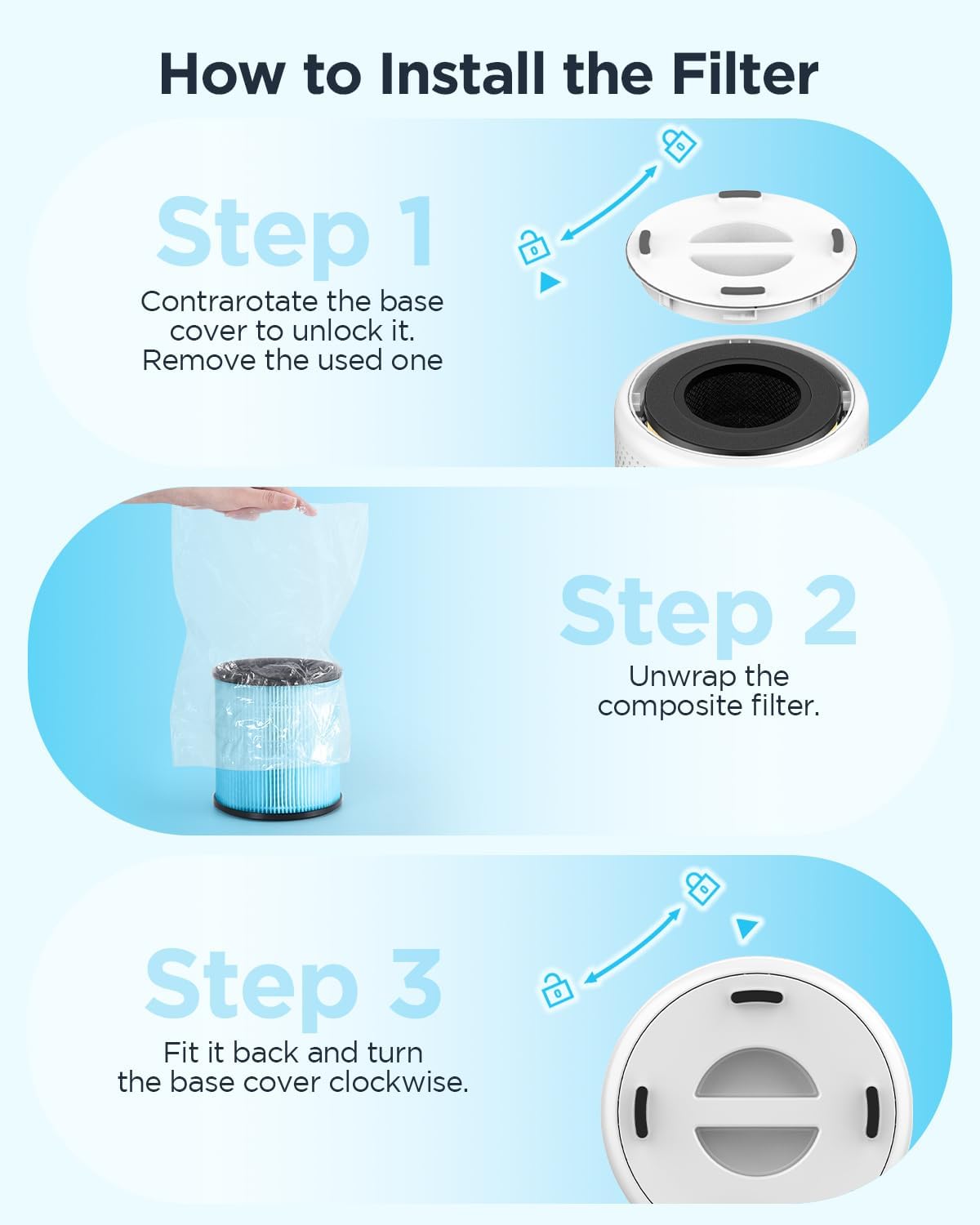 How to Install the Filter

Step 1
Contrarotate the base cover to unlock it. Remove the used one

Step 2
Unwrap the composite filter.

Step 3
Fit it back and turn the base cover clockwise.