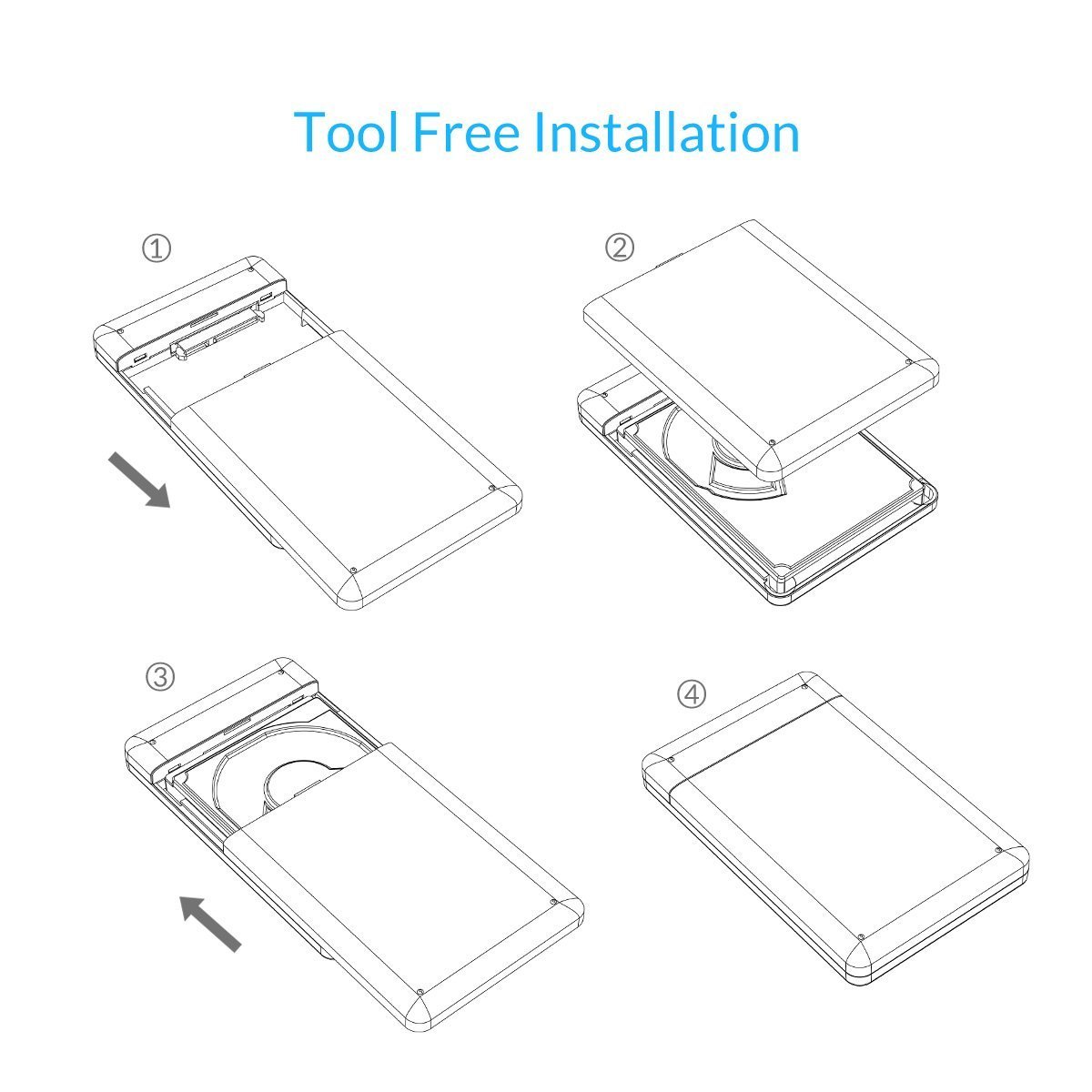 Tool Free Installation

①

②

③

④