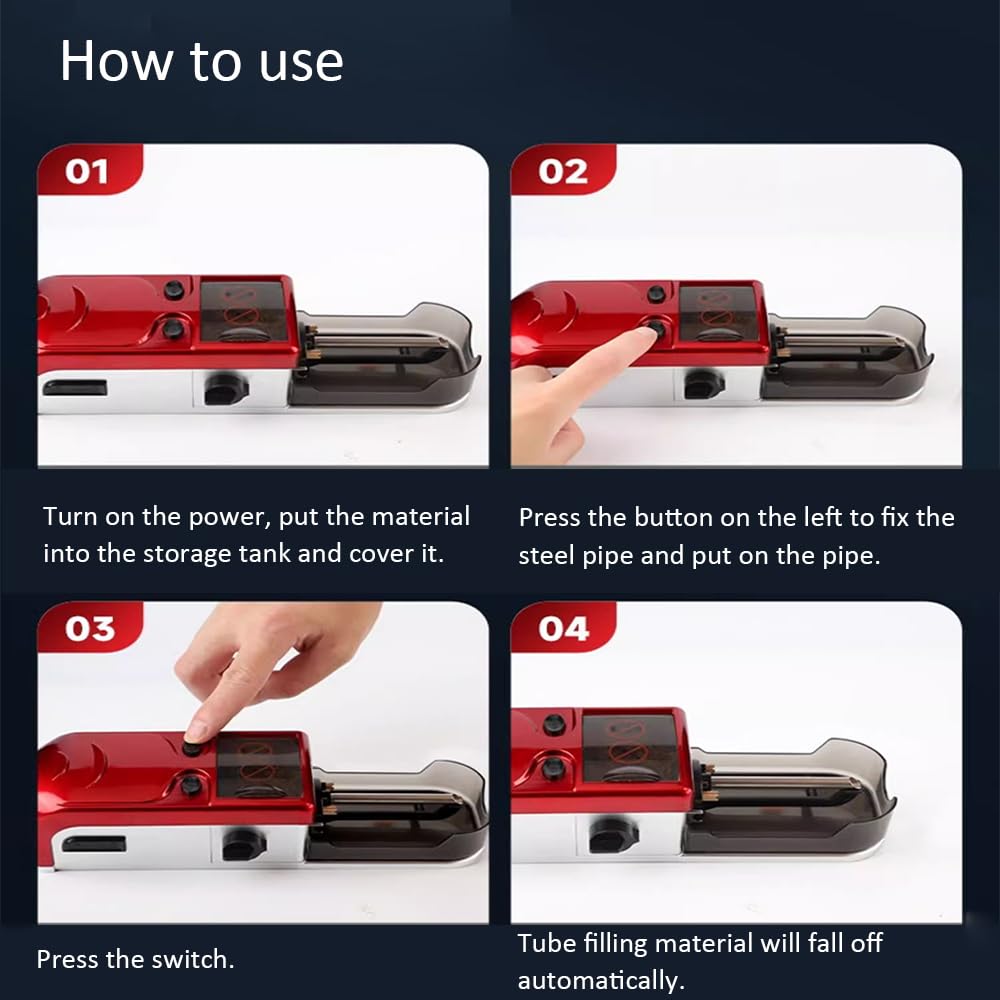 How to use

01

Turn on the power, put the material into the storage tank and cover it.

02

Press the button on the left to fix the steel pipe and put on the pipe.

03

Press the switch.

04

Tube filling material will fall off automatically.