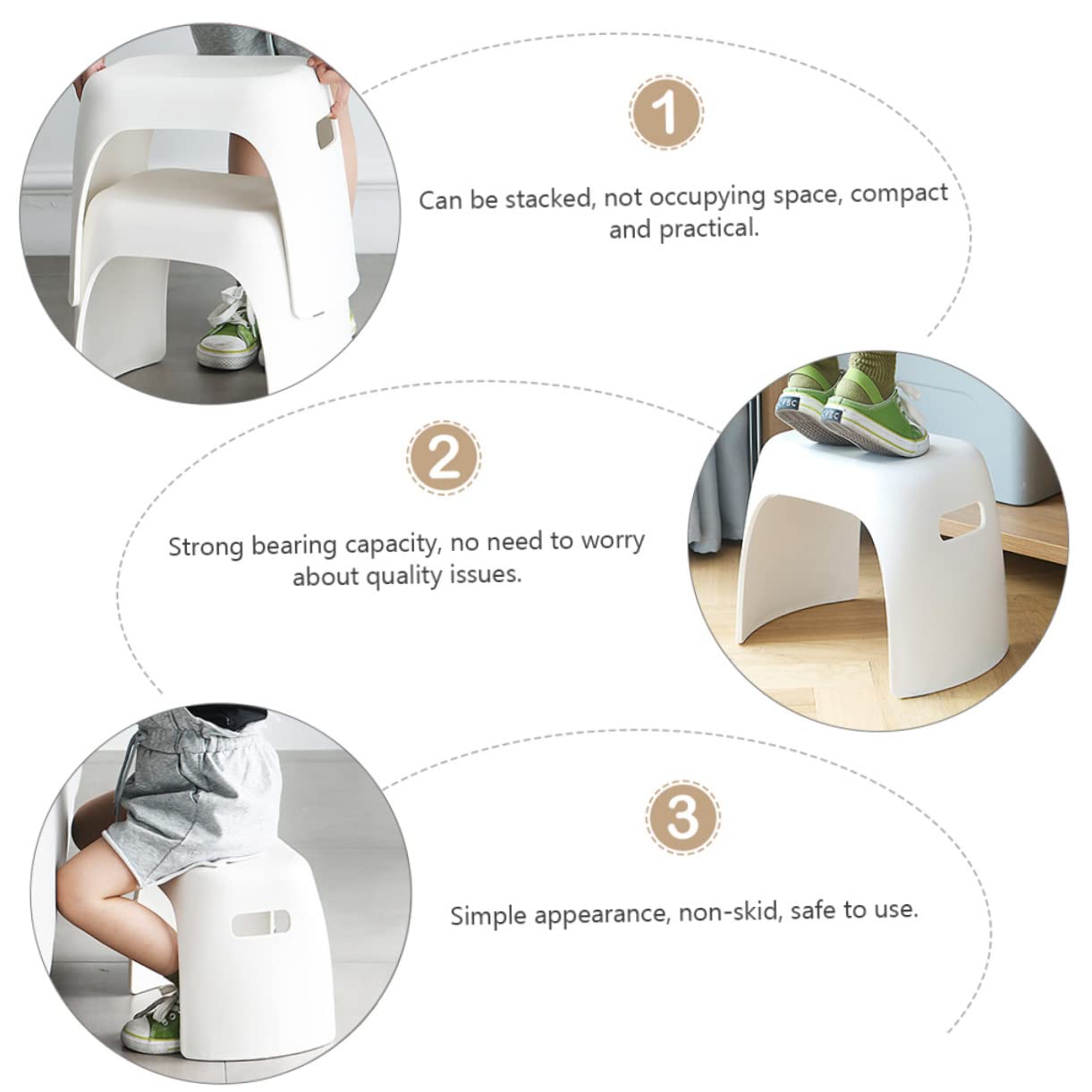 1

Can be stacked, not occupying space, compact and practical.

2

Strong bearing capacity, no need to worry about quality issues.

3

Simple appearance, non-skid, safe to use.