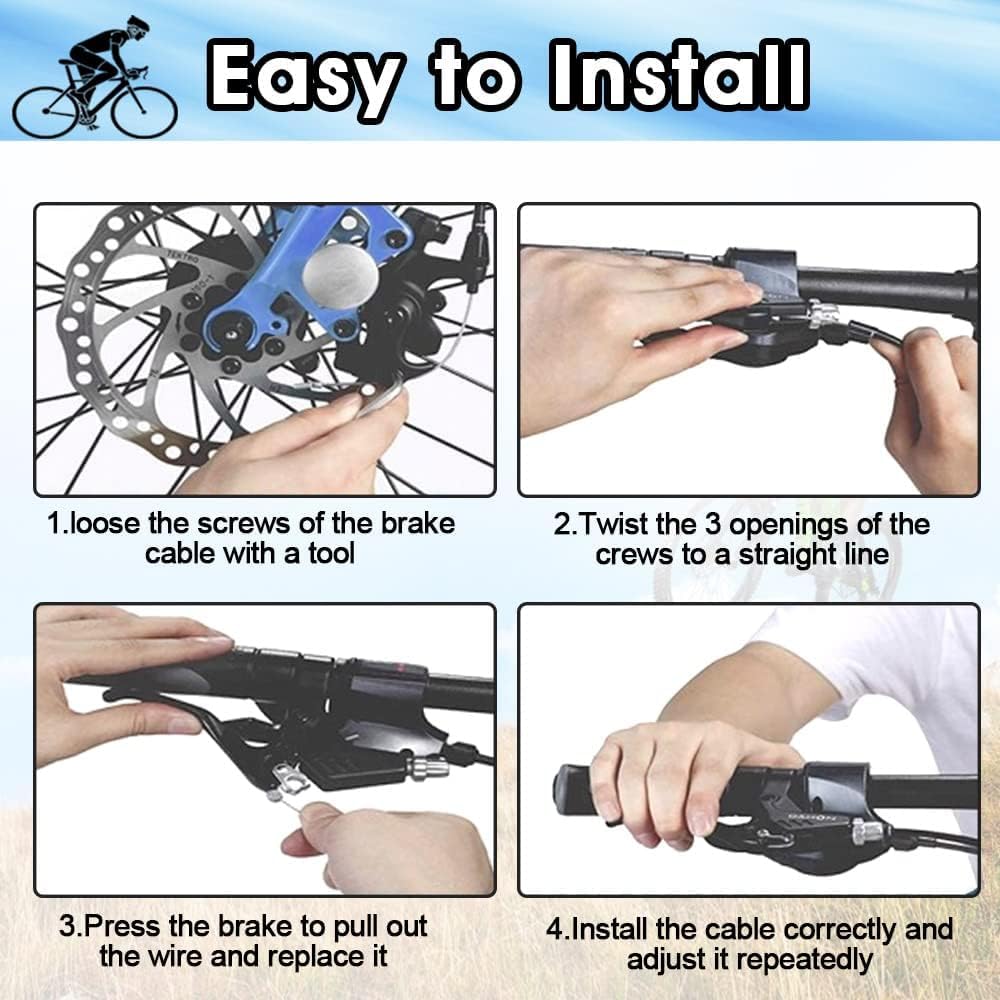 Easy to Install

TEKTRO

1.loose the screws of the brake cable with a tool

2.Twist the 3 openings of the crews to a straight line

3.Press the brake to pull out the wire and replace it

4.Install the cable correctly and adjust it repeatedly