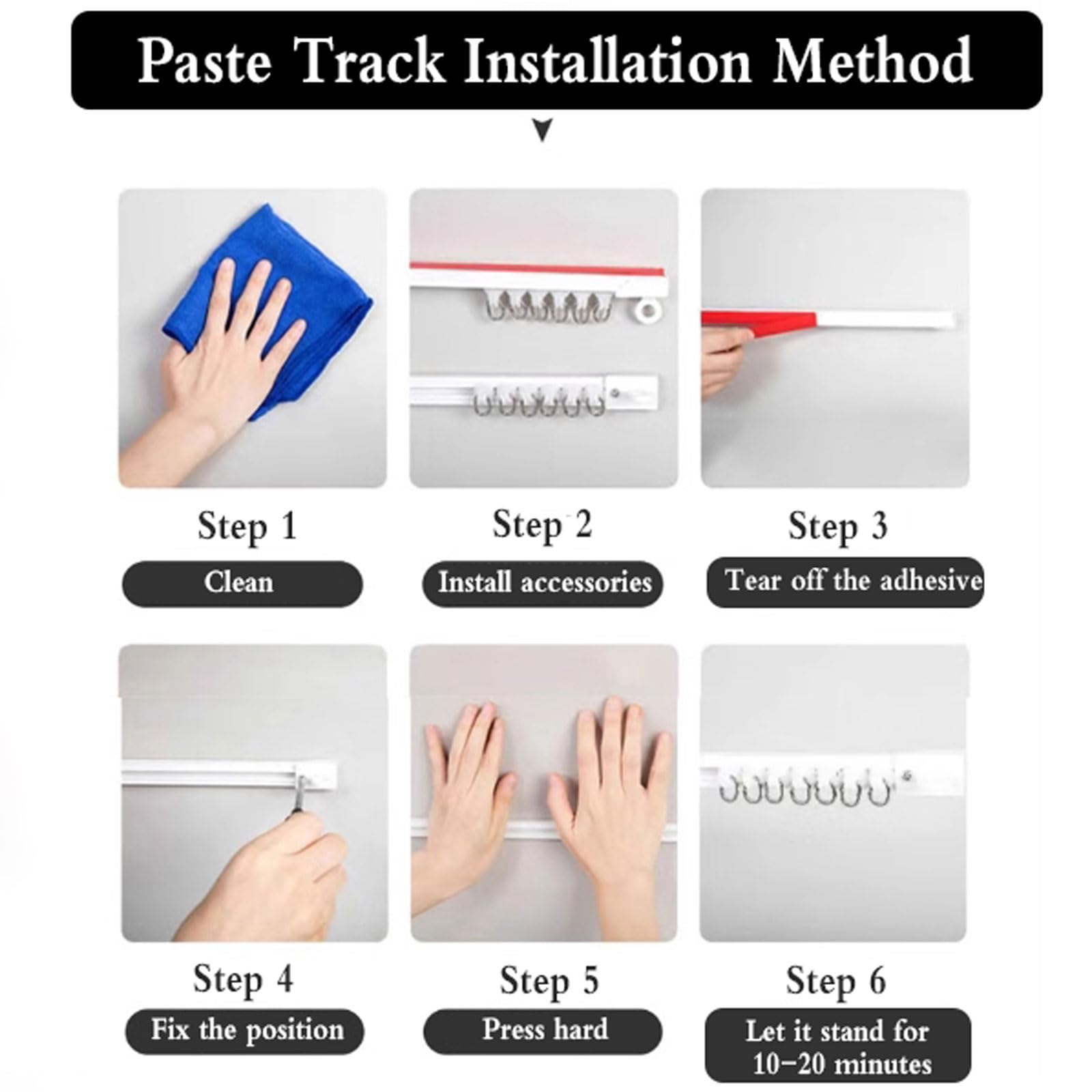 Paste Track Installation Method

Step 1

Clean

Step 2

Install accessories

Step 3

Tear off the adhesive

Step 4

Fix the position

Step 5

Press hard

Step 6

Let it stand for 10-20 minutes