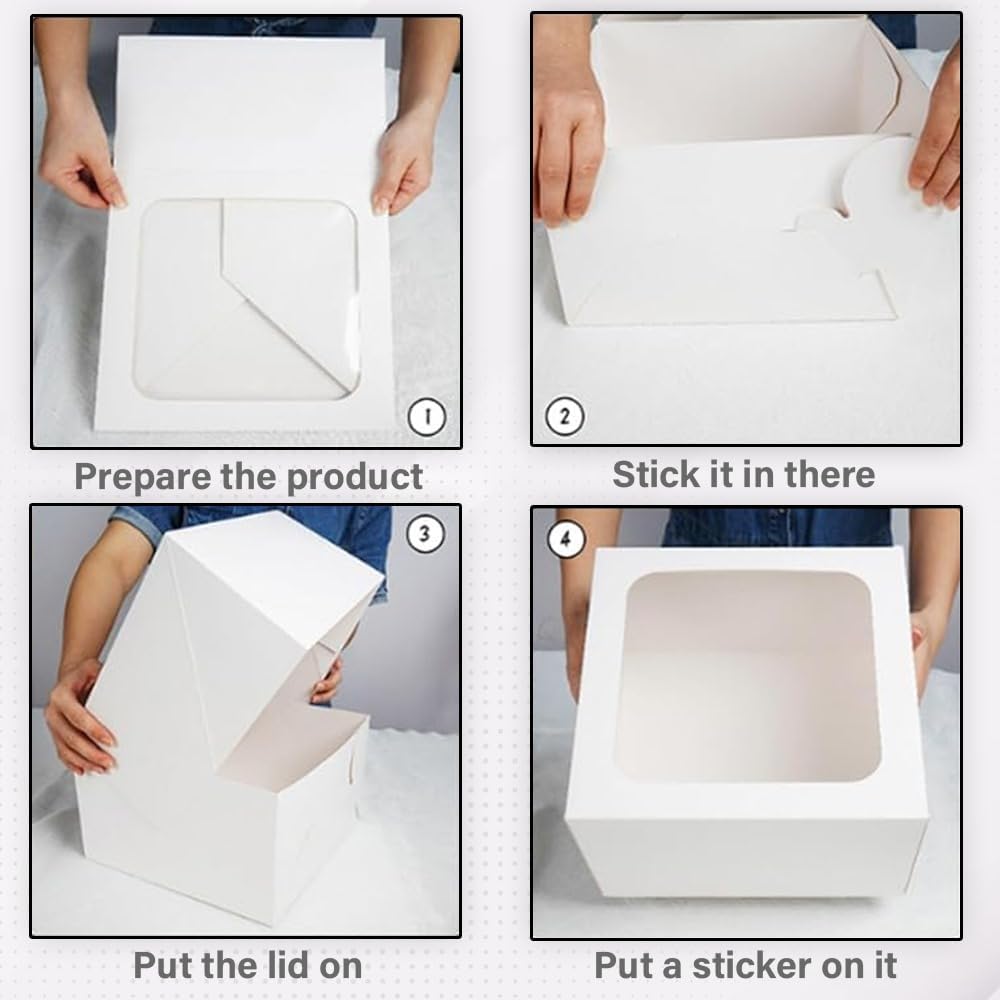 1

Prepare the product

2

Stick it in there

3

Put the lid on

4

Put a sticker on it