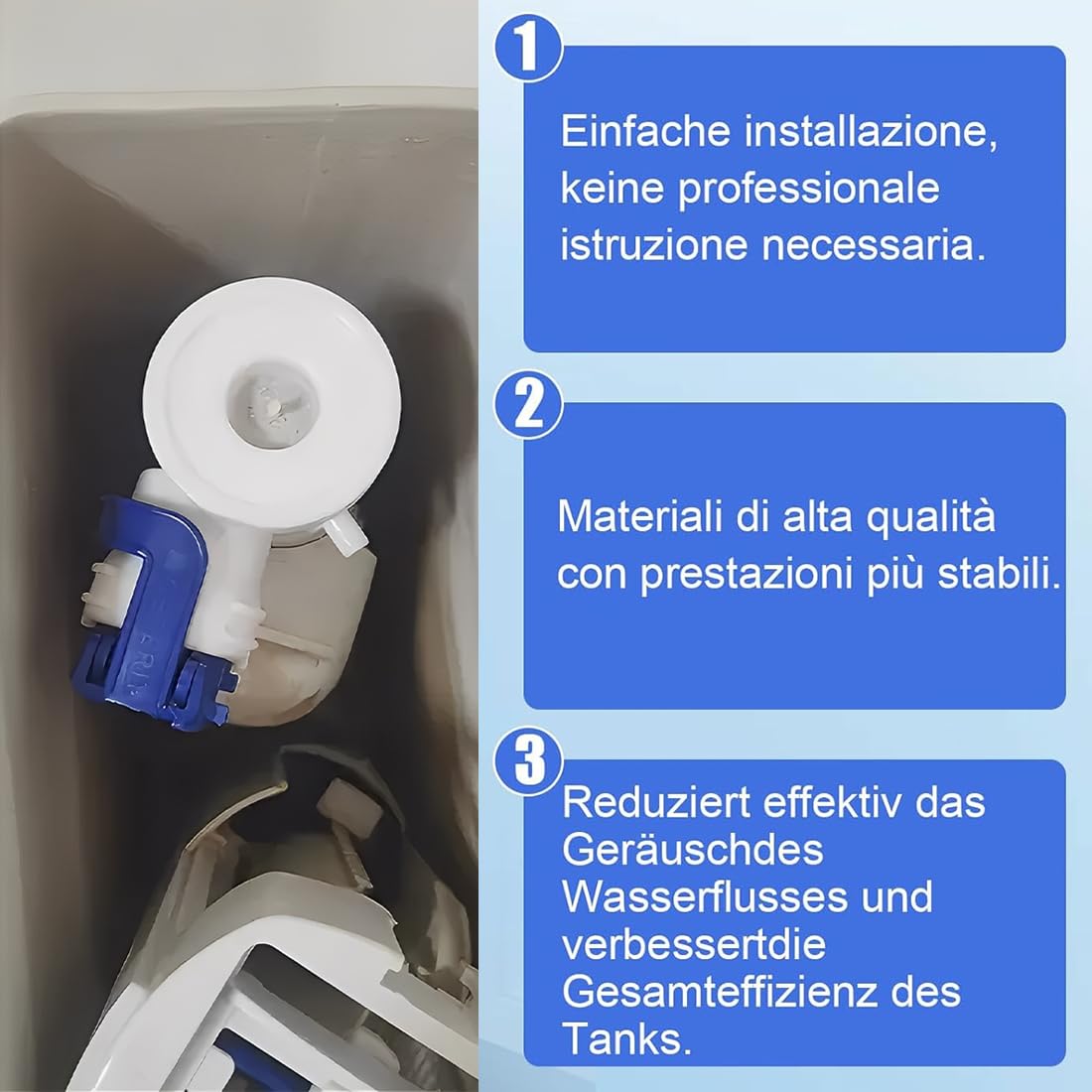 1

Einfache installazione, keine professionale istruzione necessaria.

2

Materiali di alta qualità con prestazioni più stabili.

3

Reduziert effektiv das Geräuschdes Wasserflusses und verbessertdie Gesamteffizienz des Tanks.