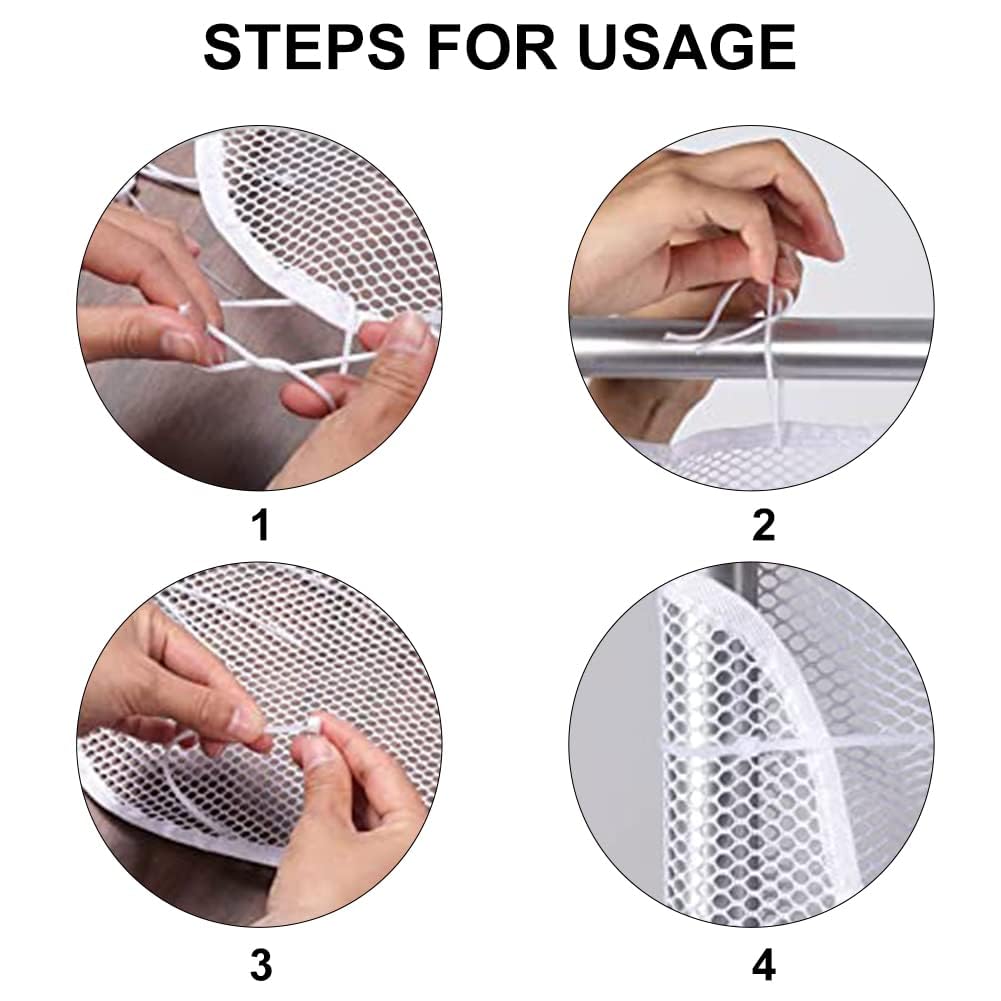 STEPS FOR USAGE

1

2

3

4