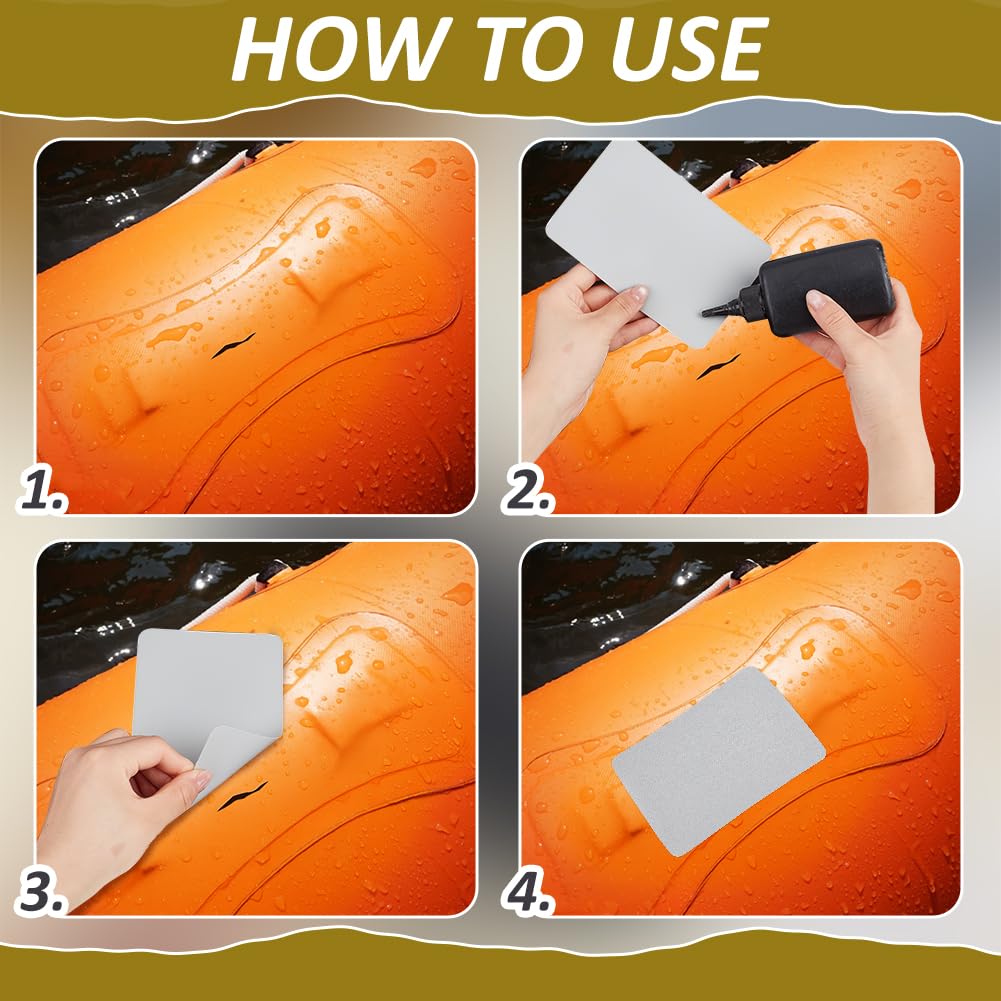 HOW TO USE

1.

2.

3.

4.