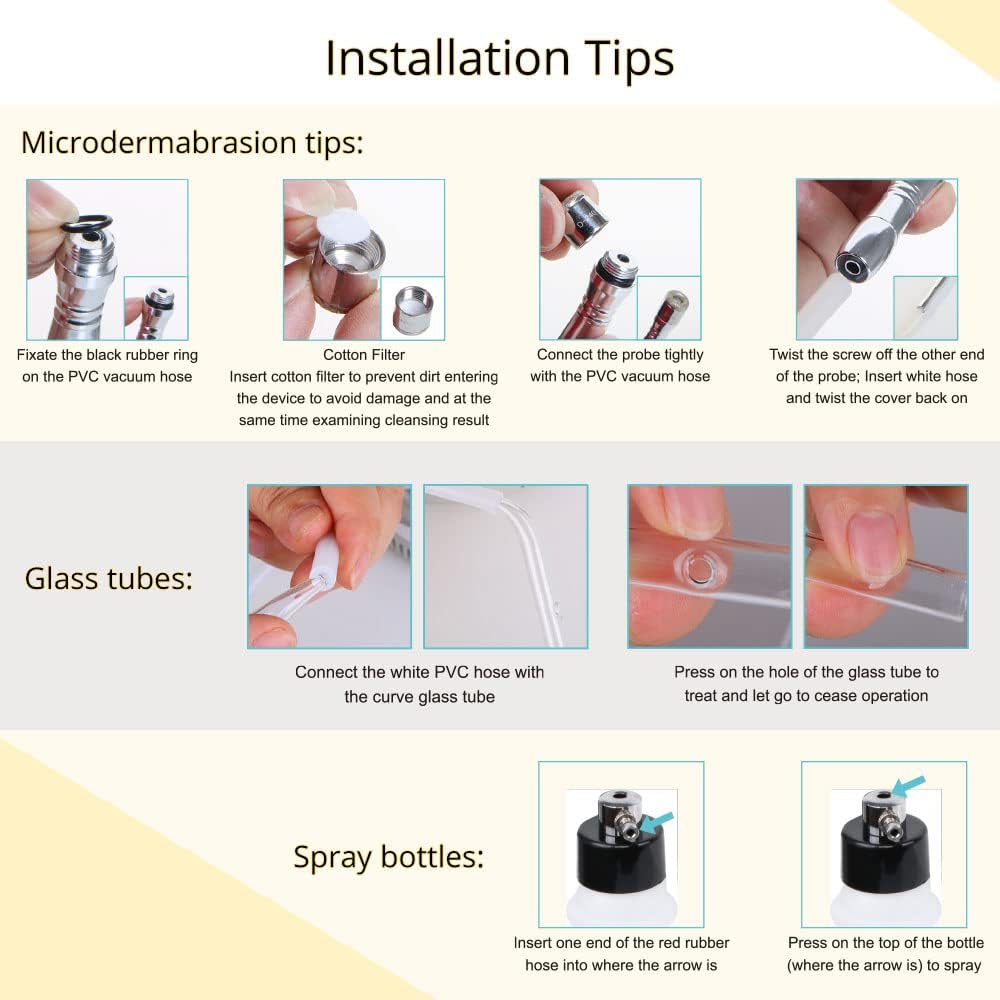 Installation Tips

Microdermabrasion tips:

Fixate the black rubber ring on the PVC vacuum hose

Cotton Filter
Insert cotton filter to prevent dirt entering the device to avoid damage and at the same time examining cleansing result

Connect the probe tightly with the PVC vacuum hose

Twist the screw off the other end of the probe; Insert white hose and twist the cover back on

Glass tubes:

Connect the white PVC hose with the curve glass tube

Press on the hole of the glass tube to treat and let go to cease operation

Spray bottles:

Insert one end of the red rubber hose into where the arrow is

Press on the top of the bottle (where the arrow is) to spray