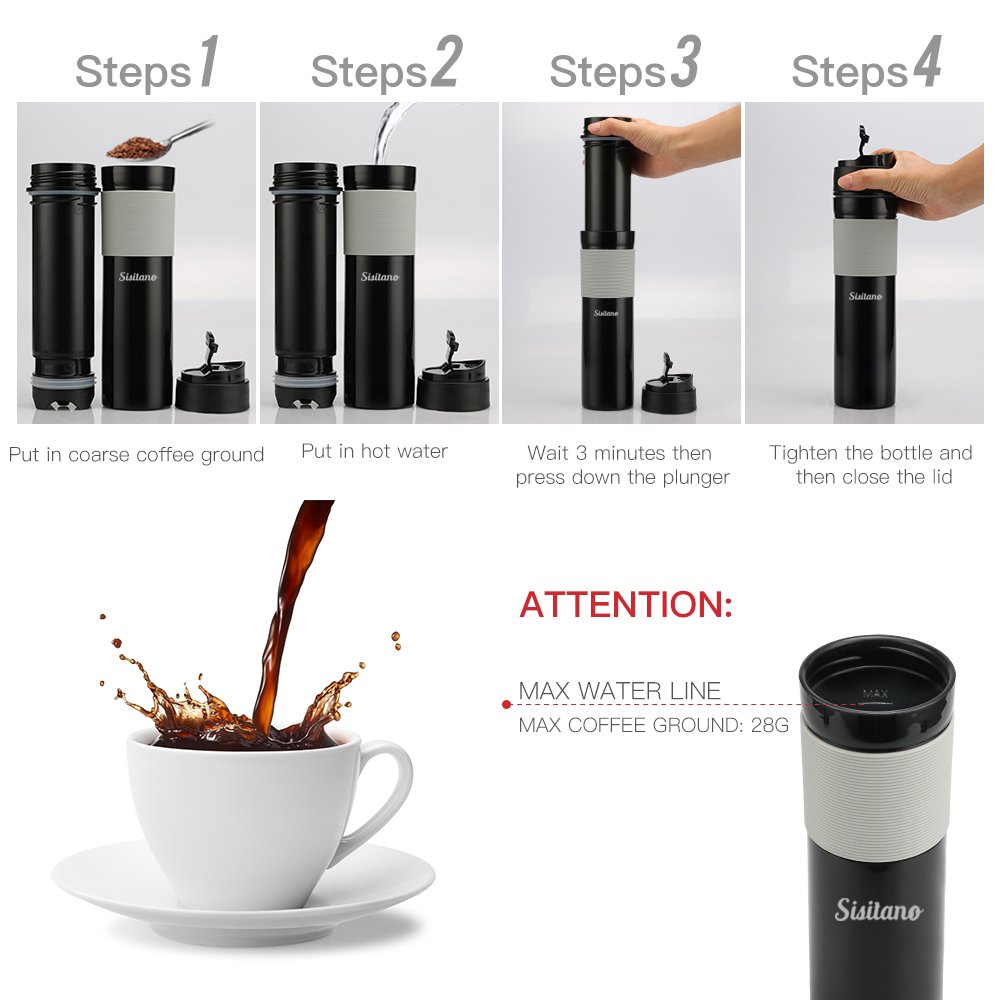 Steps1

Sisitano

Put in coarse coffee ground

Steps2

Sisitano

Put in hot water

Steps3

Sisitano

Wait 3 minutes then press down the plunger

Steps4

Sisitano

Tighten the bottle and then close the lid

ATTENTION:

MAX WATER LINE

MAX COFFEE GROUND: 28G

MAX

Sisitano