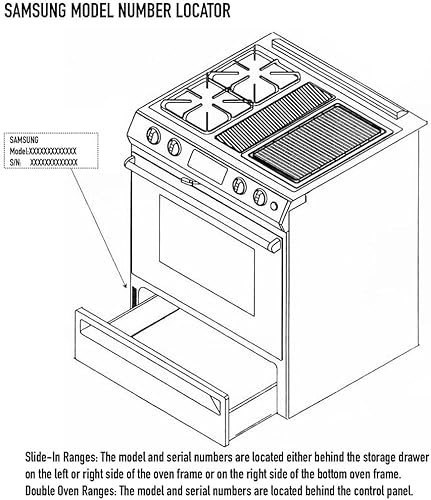 SAMSUNG MODEL NUMBER LOCATOR

SAMSUNG
Model:XXXXXXXXXXXX
S/N: XXXXXXXXXXXX

Slide-In Ranges: The model and serial numbers are located either behind the storage drawer on the left or right side of the oven frame or on the right side of the bottom oven frame.
Double Oven Ranges: The model and serial numbers are located behind the control panel.