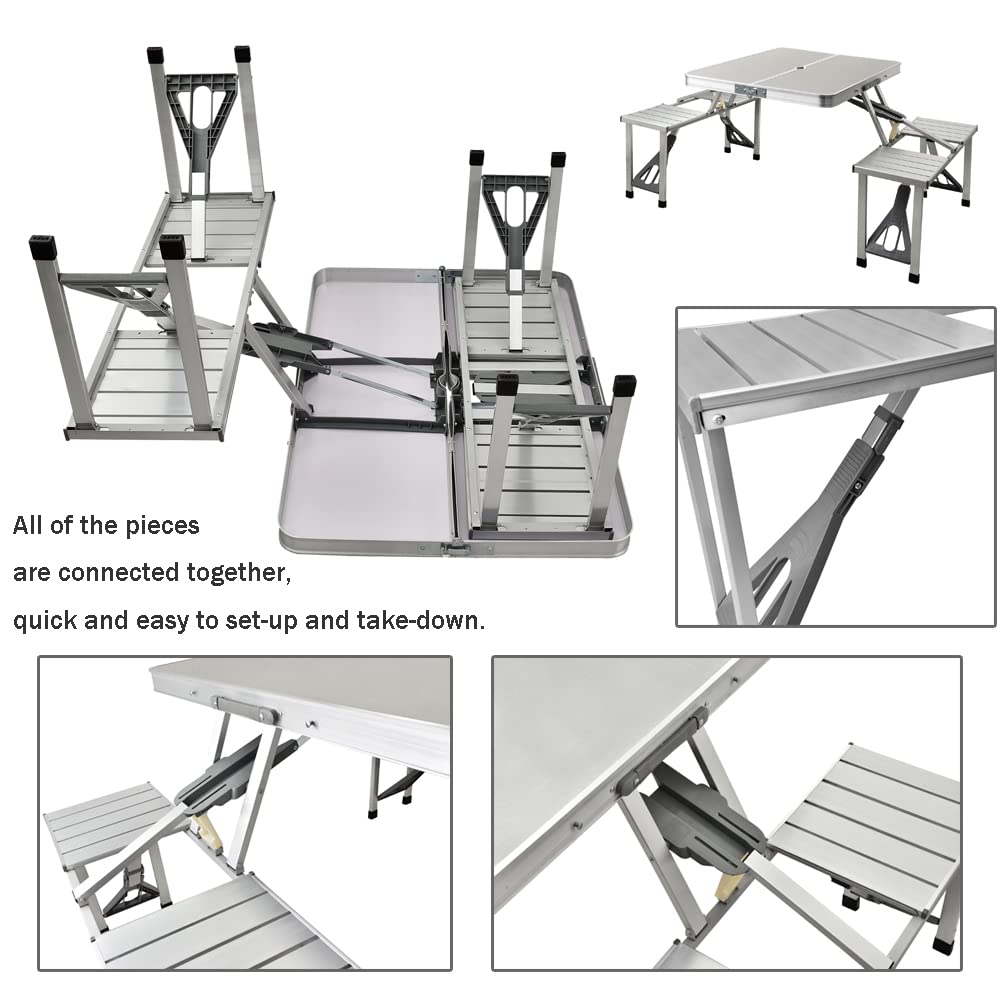 All of the pieces
are connected together,
quick and easy to set-up and take-down.