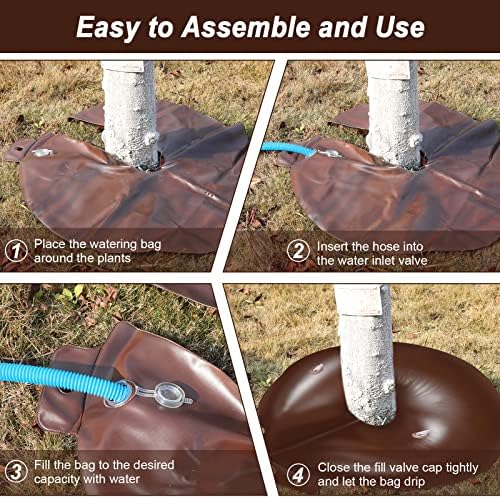 Easy to Assemble and Use

1 Place the watering bag around the plants

2 Insert the hose into the water inlet valve

3 Fill the bag to the desired capacity with water

4 Close the fill valve cap tightly and let the bag drip