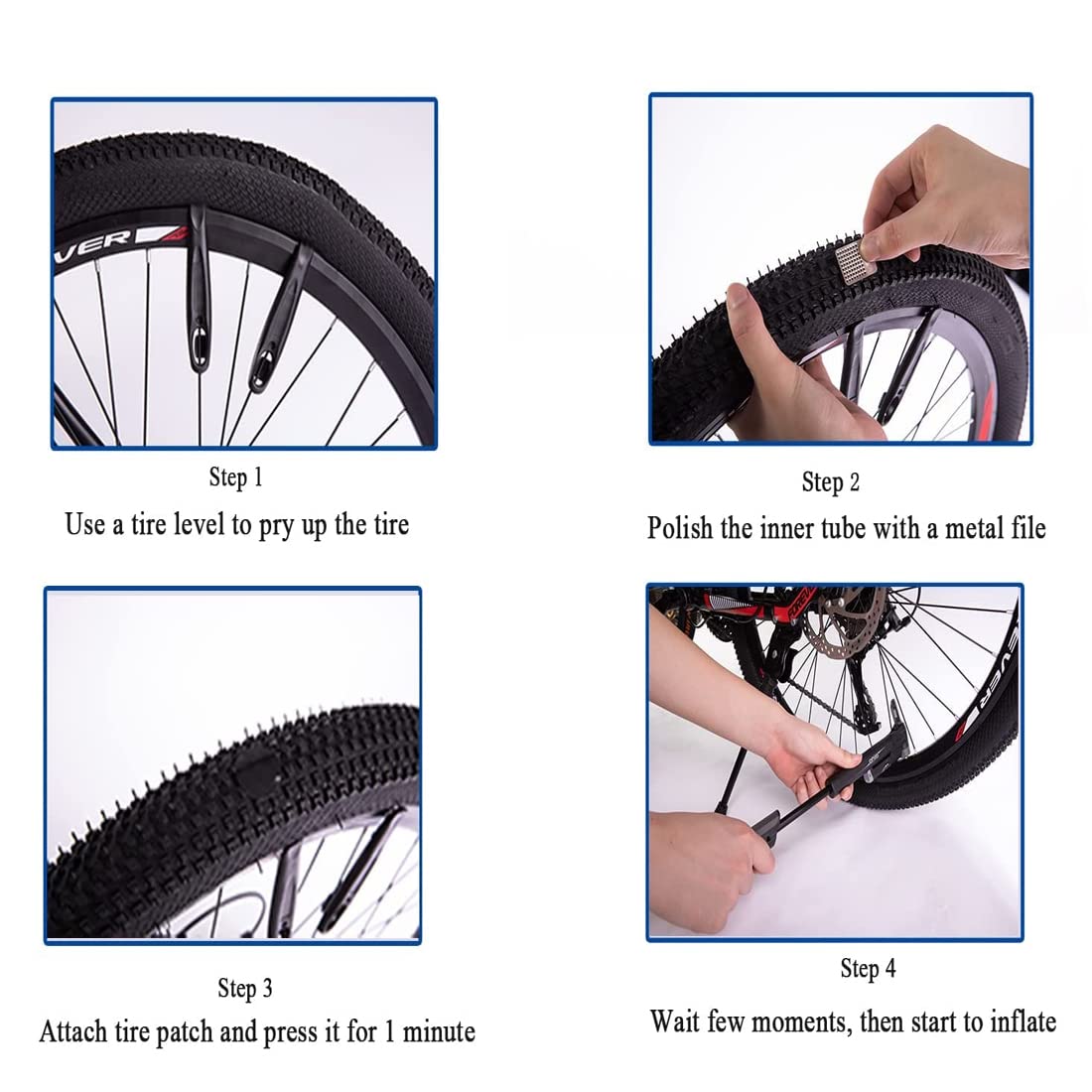 VER

Step 1

Use a tire level to pry up the tire

Step 2

Polish the inner tube with a metal file

Step 3

Attach tire patch and press it for 1 minute

EVER

Step 4

Wait few moments, then start to inflate