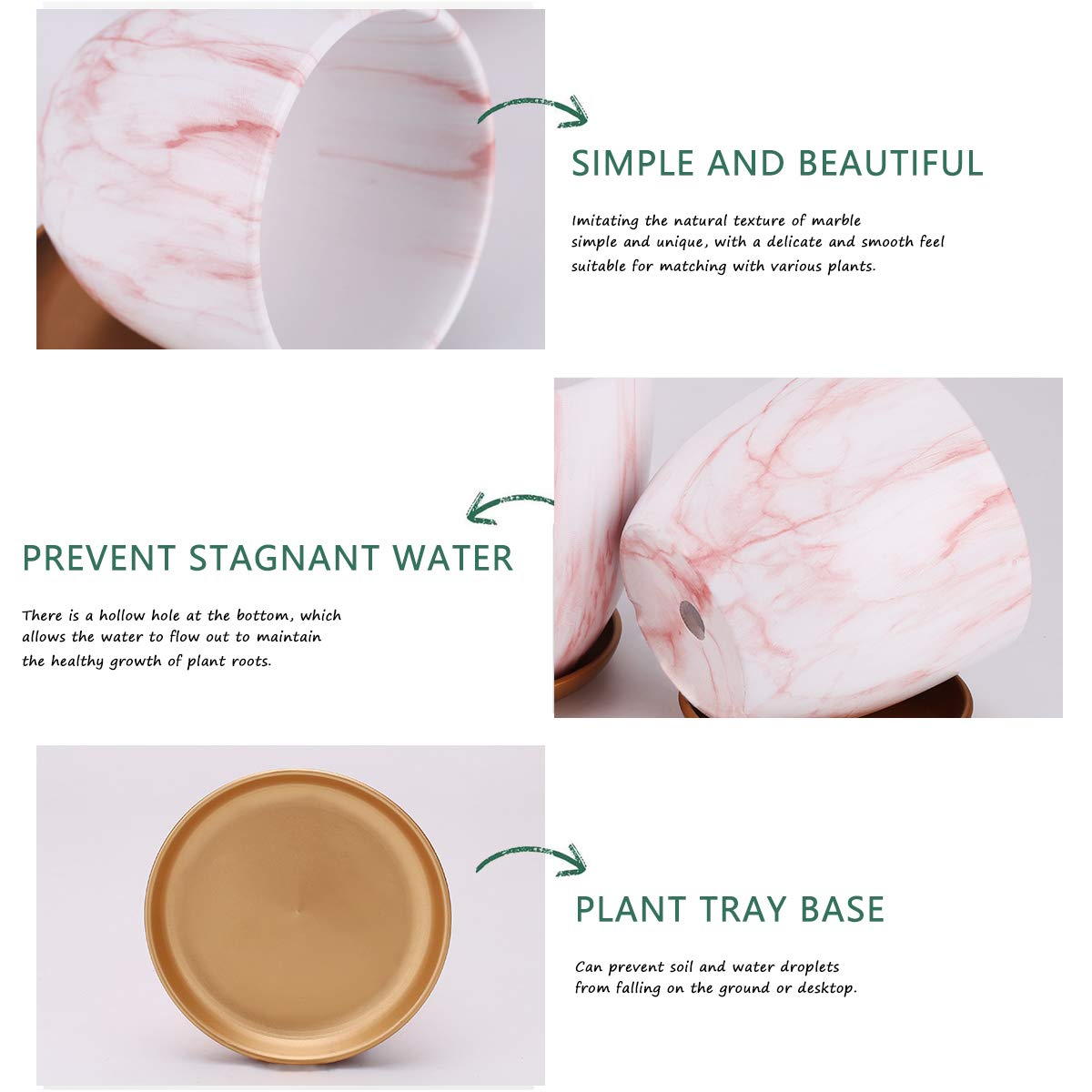 SIMPLE AND BEAUTIFUL

Imitating the natural texture of marble
simple and unique, with a delicate and smooth feel
suitable for matching with various plants.

PREVENT STAGNANT WATER

There is a hollow hole at the bottom, which allows the water to flow out to maintain the healthy growth of plant roots.

PLANT TRAY BASE

Can prevent soil and water droplets from falling on the ground or desktop.