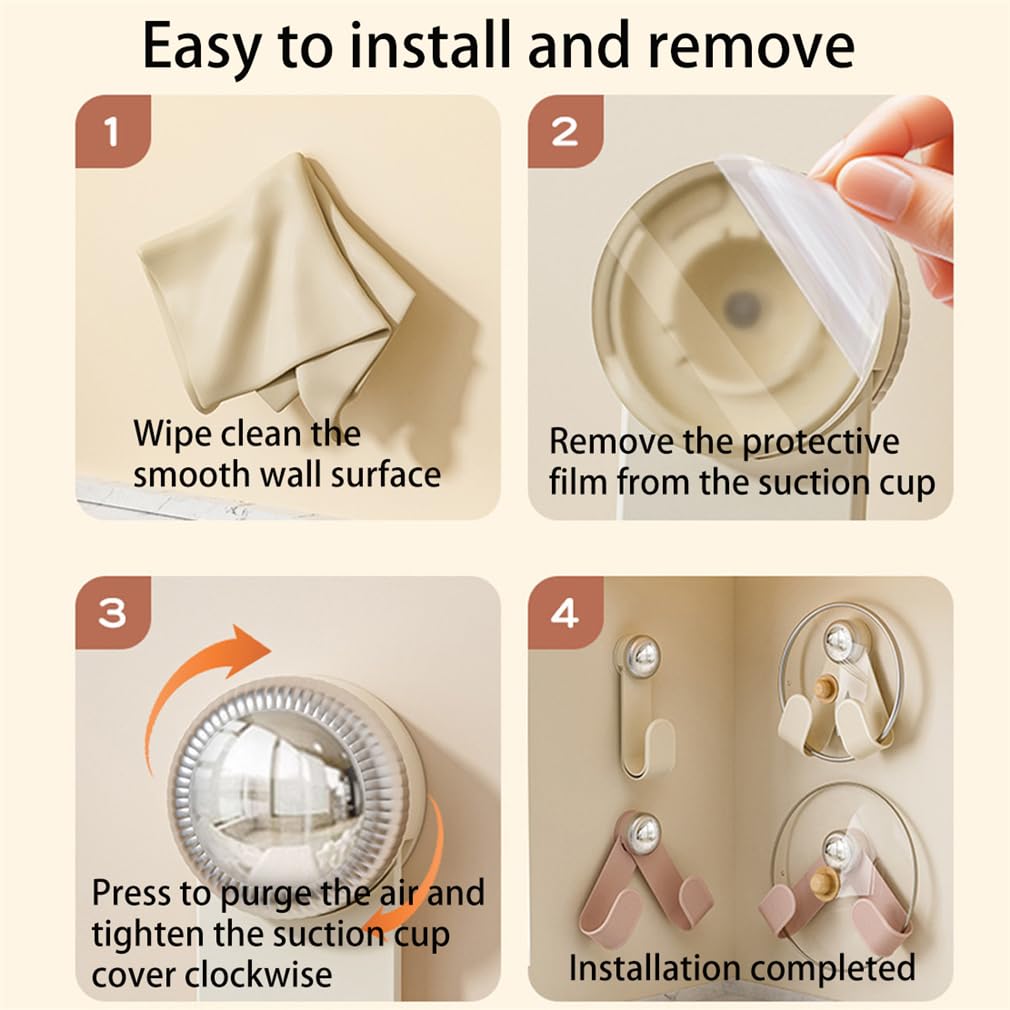 Easy to install and remove

1

Wipe clean the smooth wall surface

2

Remove the protective film from the suction cup

3

Press to purge the air and tighten the suction cup cover clockwise

4

Installation completed