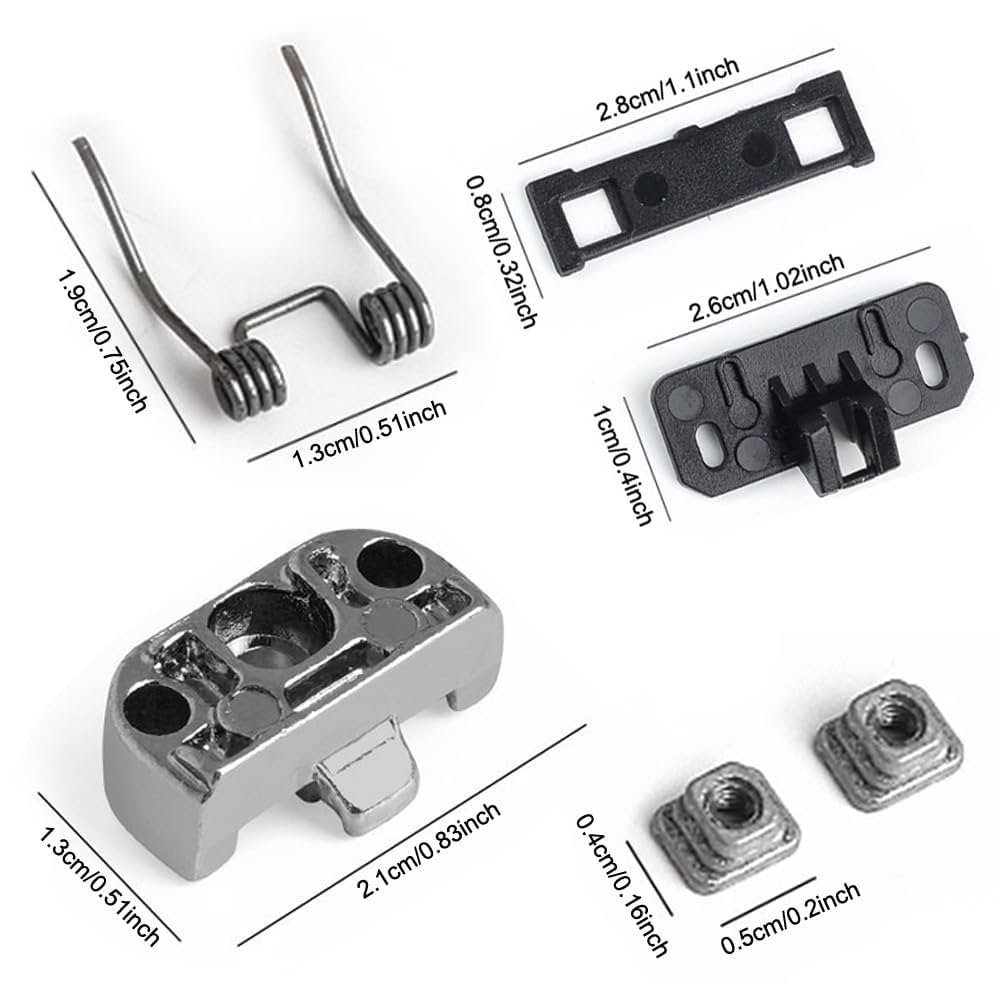 1.9cm/0.75inch
1.3cm/0.51inch
2.8cm/1.1inch
0.8cm/0.32inch
2.6cm/1.02inch
1cm/0.4inch
1.3cm/0.51inch
2.1cm/0.83inch
0.4cm/0.16inch
0.5cm/0.2inch