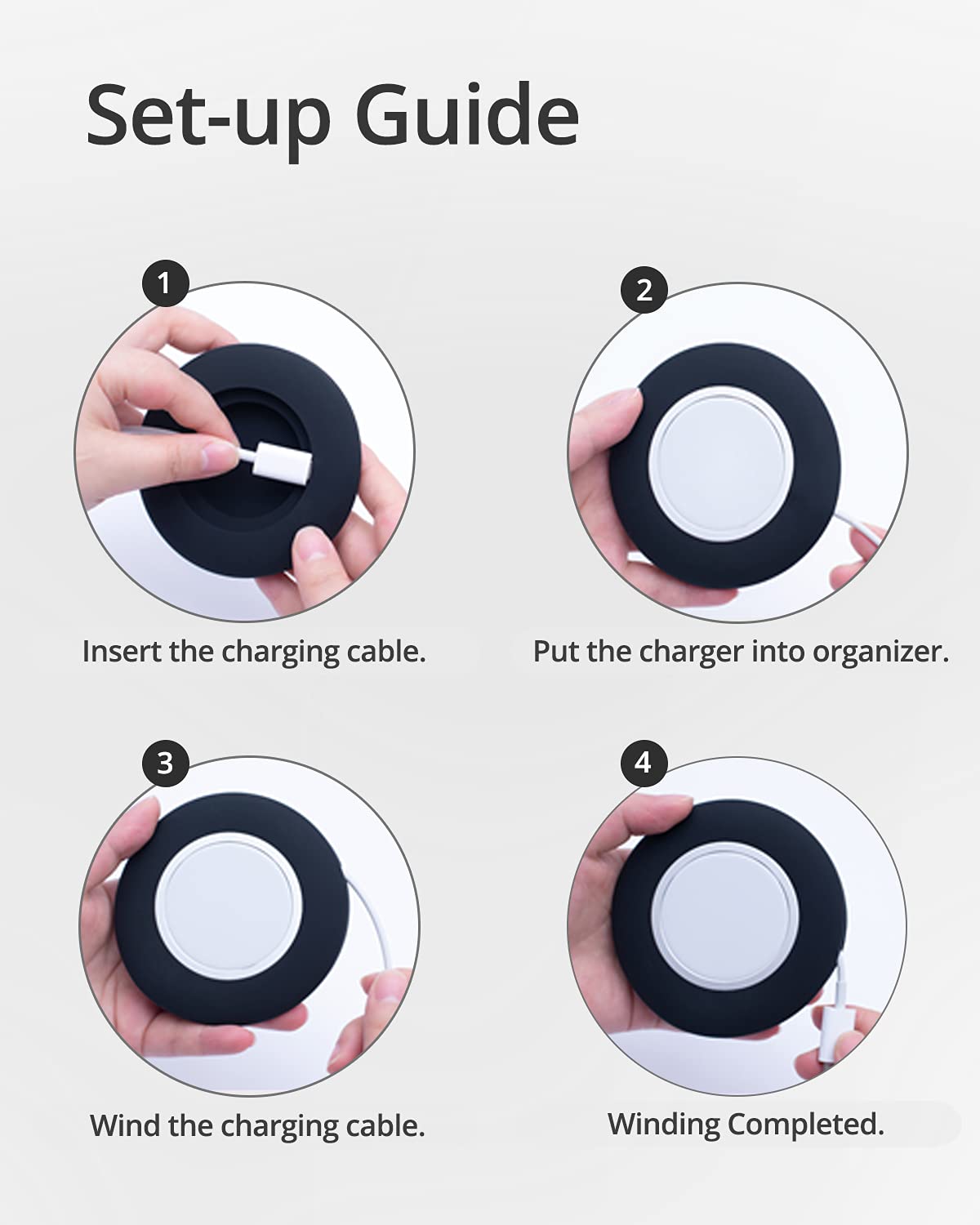 Set-up Guide

1

Insert the charging cable.

2

Put the charger into organizer.

3

Wind the charging cable.

4

Winding Completed.