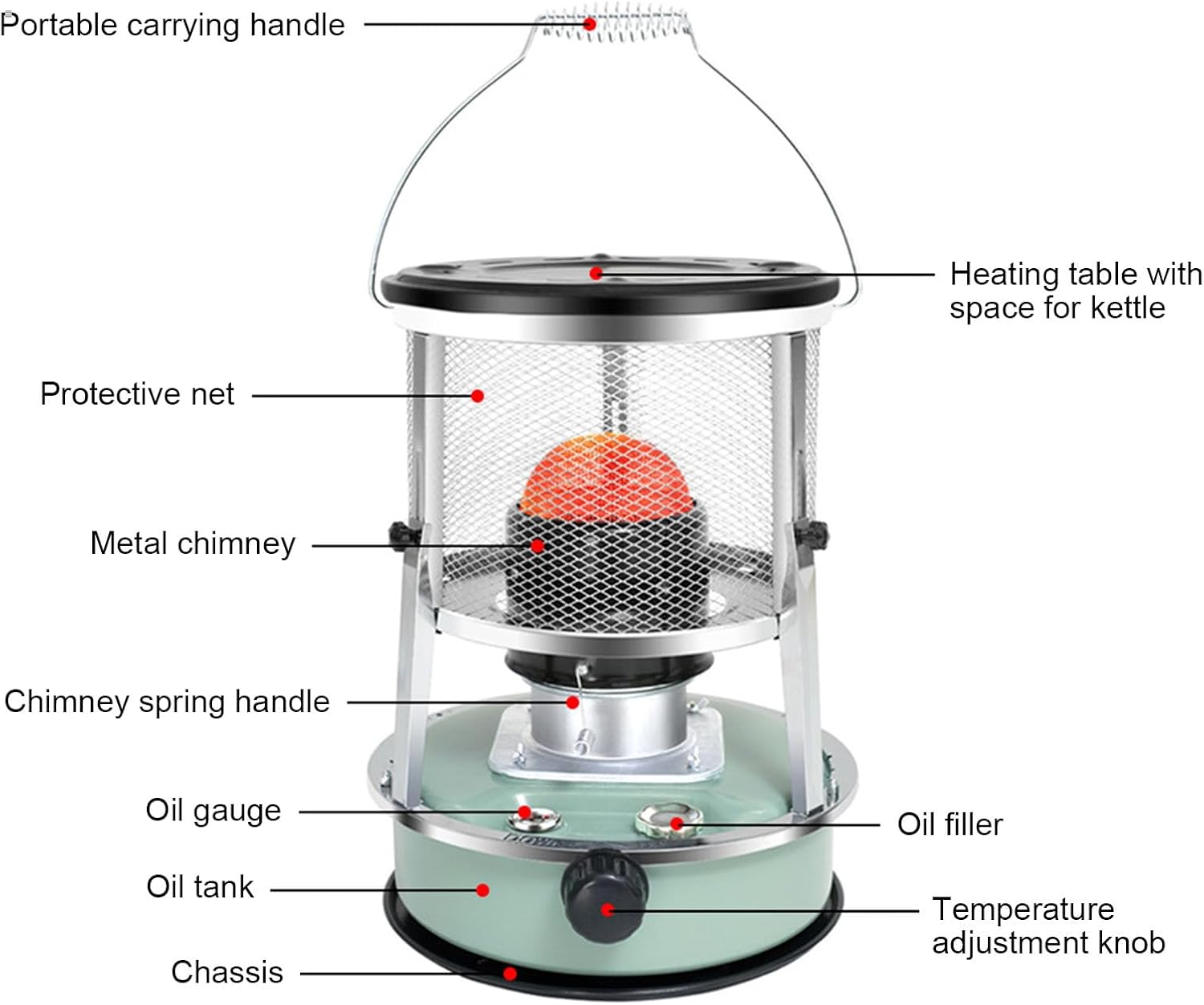 Portable carrying handle

Heating table with space for kettle

Protective net

Metal chimney

Chimney spring handle

Oil gauge

Oil filler

Oil tank

Temperature adjustment knob

Chassis