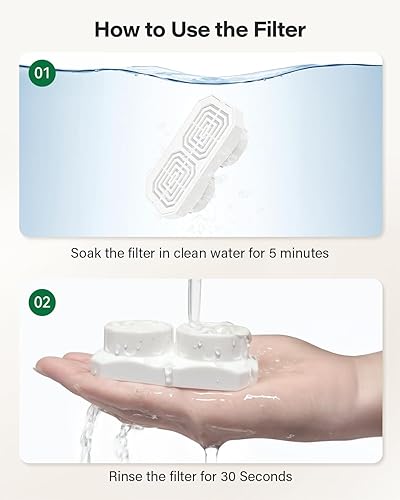 How to Use the Filter

01

Soak the filter in clean water for 5 minutes

02

Rinse the filter for 30 Seconds