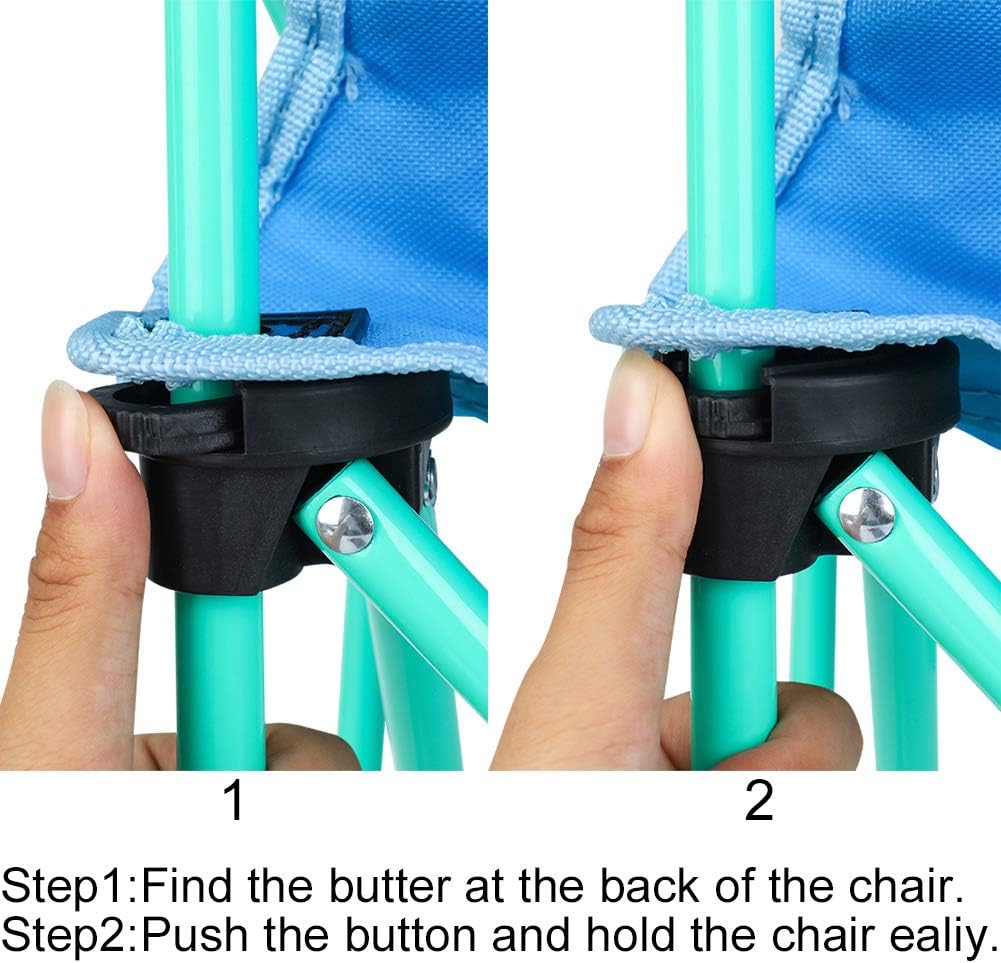 1

2

Step1:Find the butter at the back of the chair.
Step2:Push the button and hold the chair ealiy.