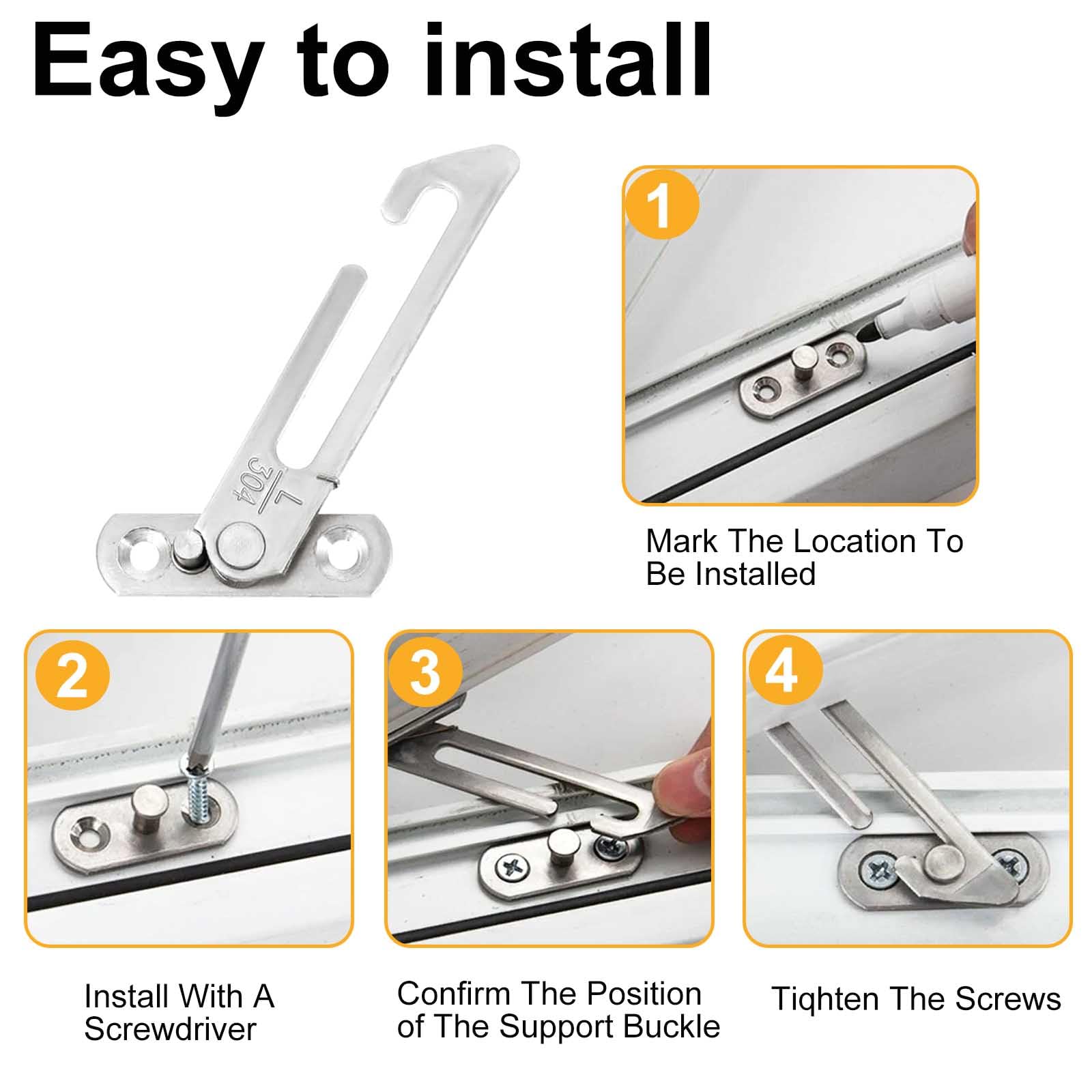 Easy to install

L
304

1

Mark The Location To Be Installed

2

Install With A Screwdriver

3

Confirm The Position of The Support Buckle

4

Tiqhten The Screws