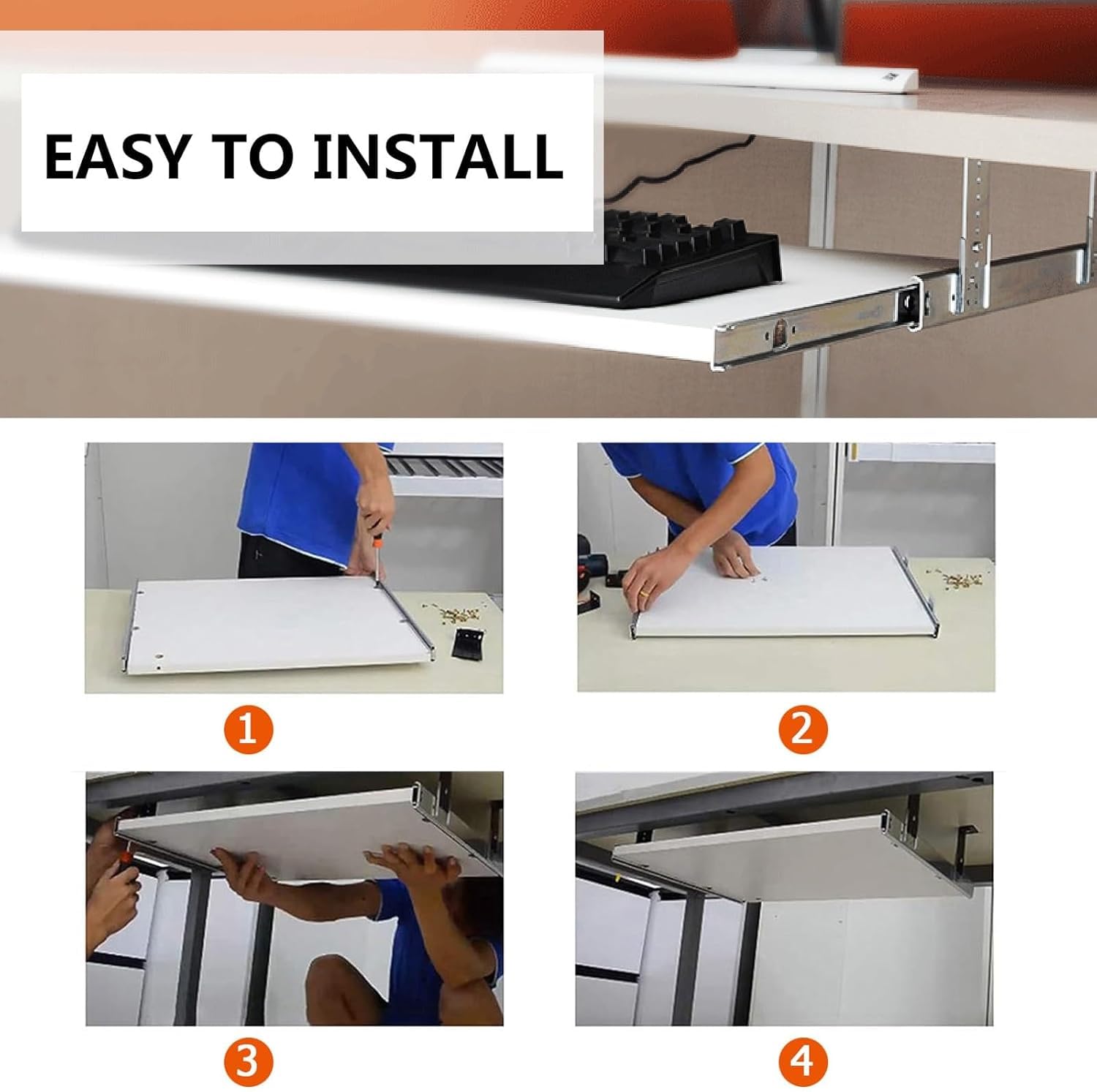 EASY TO INSTALL

1

2

3

4