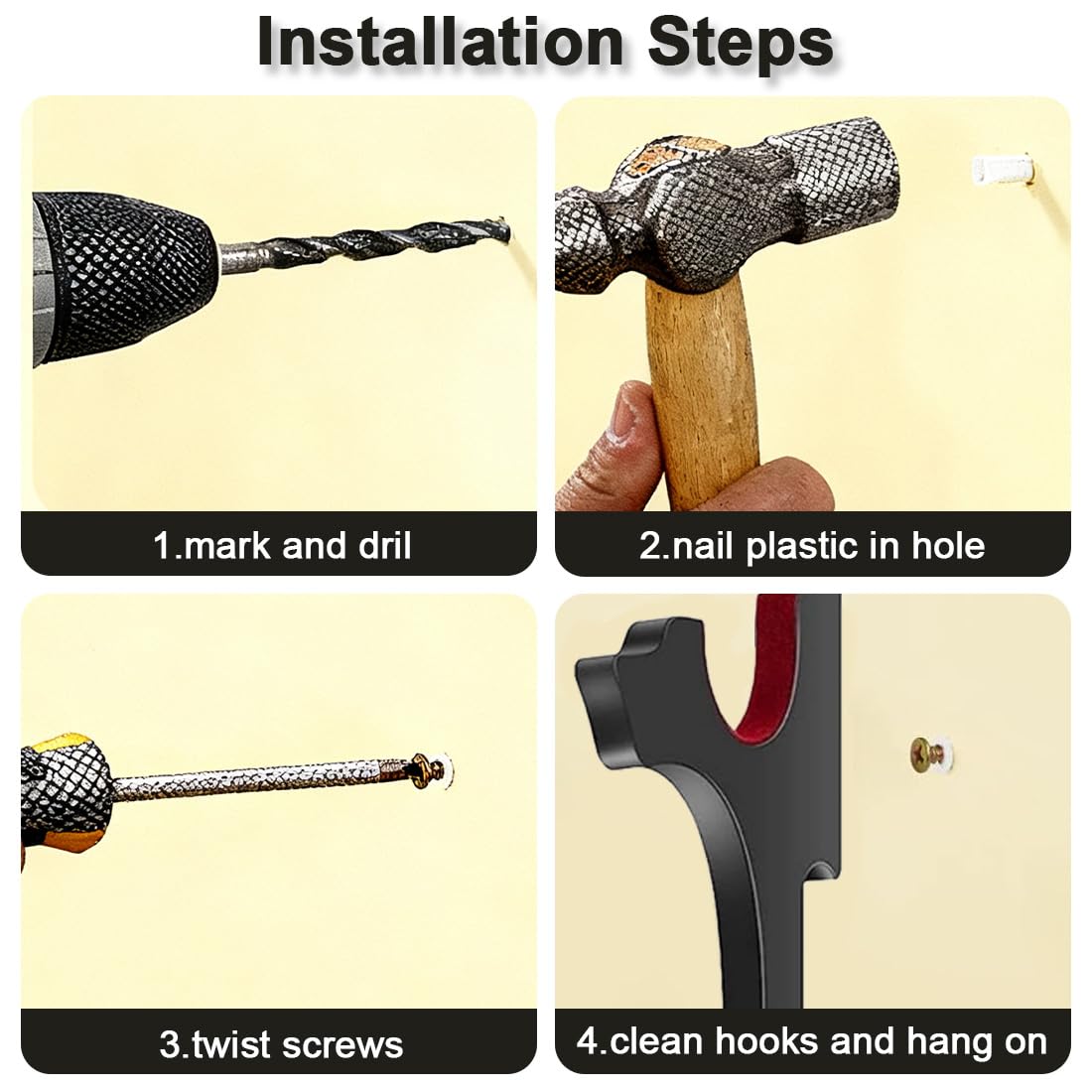 Installation Steps

1.mark and dril

2.nail plastic in hole

3.twist screws

4.clean hooks and hang on