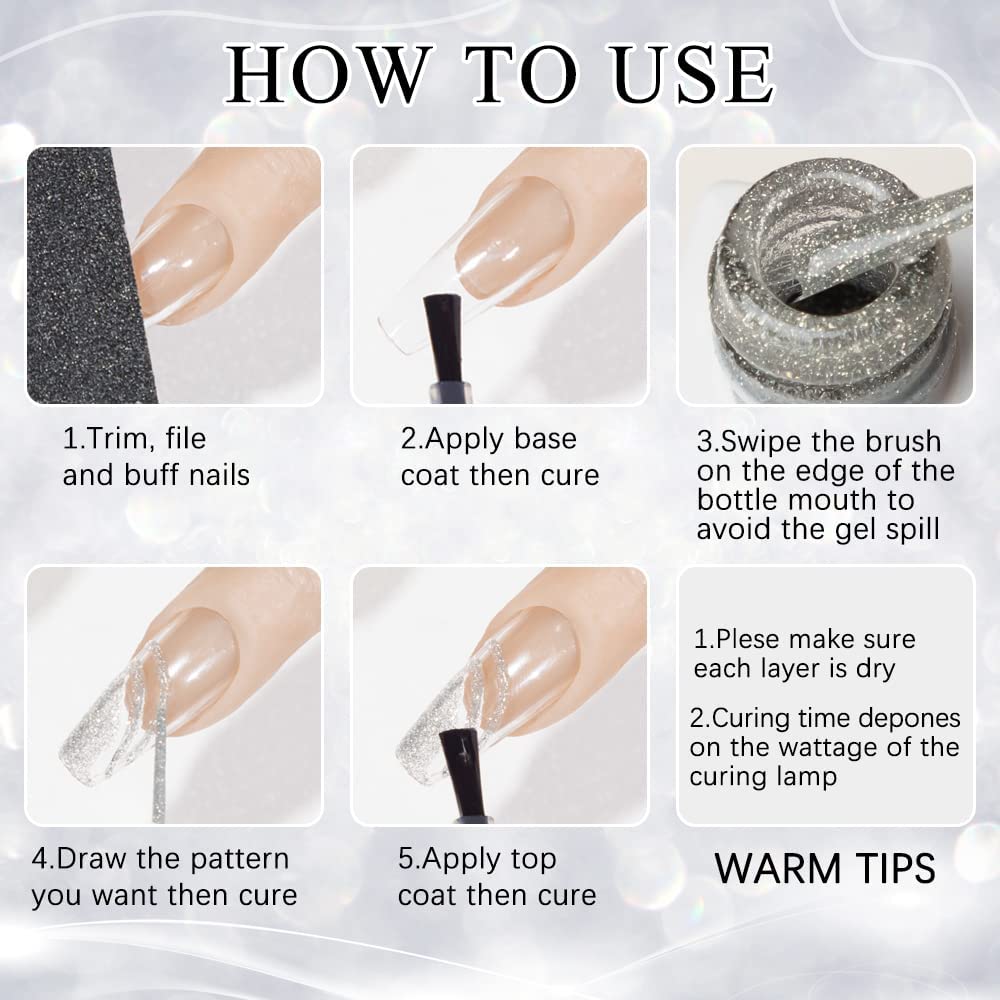 HOW TO USE

1.Trim, file and buff nails

2.Apply base coat then cure

3.Swipe the brush on the edge of the bottle mouth to avoid the gel spill

4.Draw the pattern you want then cure

5.Apply top coat then cure

1.Plese make sure each layer is dry

2.Curing time depones on the wattage of the curing lamp

WARM TIPS