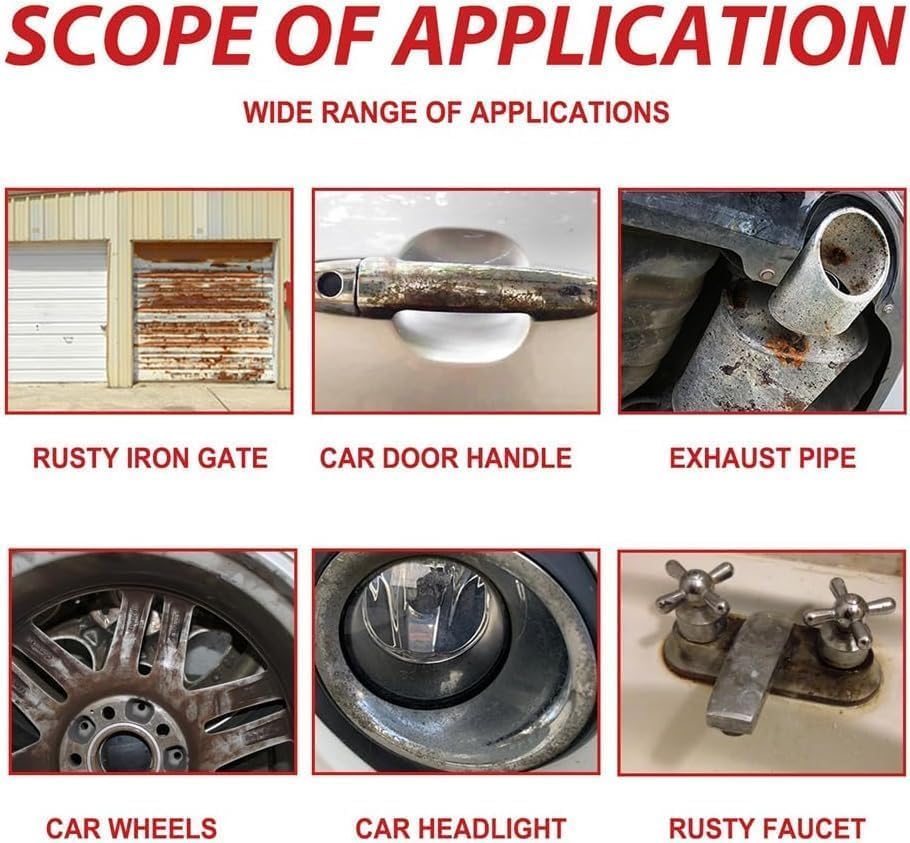 SCOPE OF APPLICATION

WIDE RANGE OF APPLICATIONS

RUSTY IRON GATE

CAR DOOR HANDLE

EXHAUST PIPE

CAR WHEELS

CAR HEADLIGHT

RUSTY FAUCET