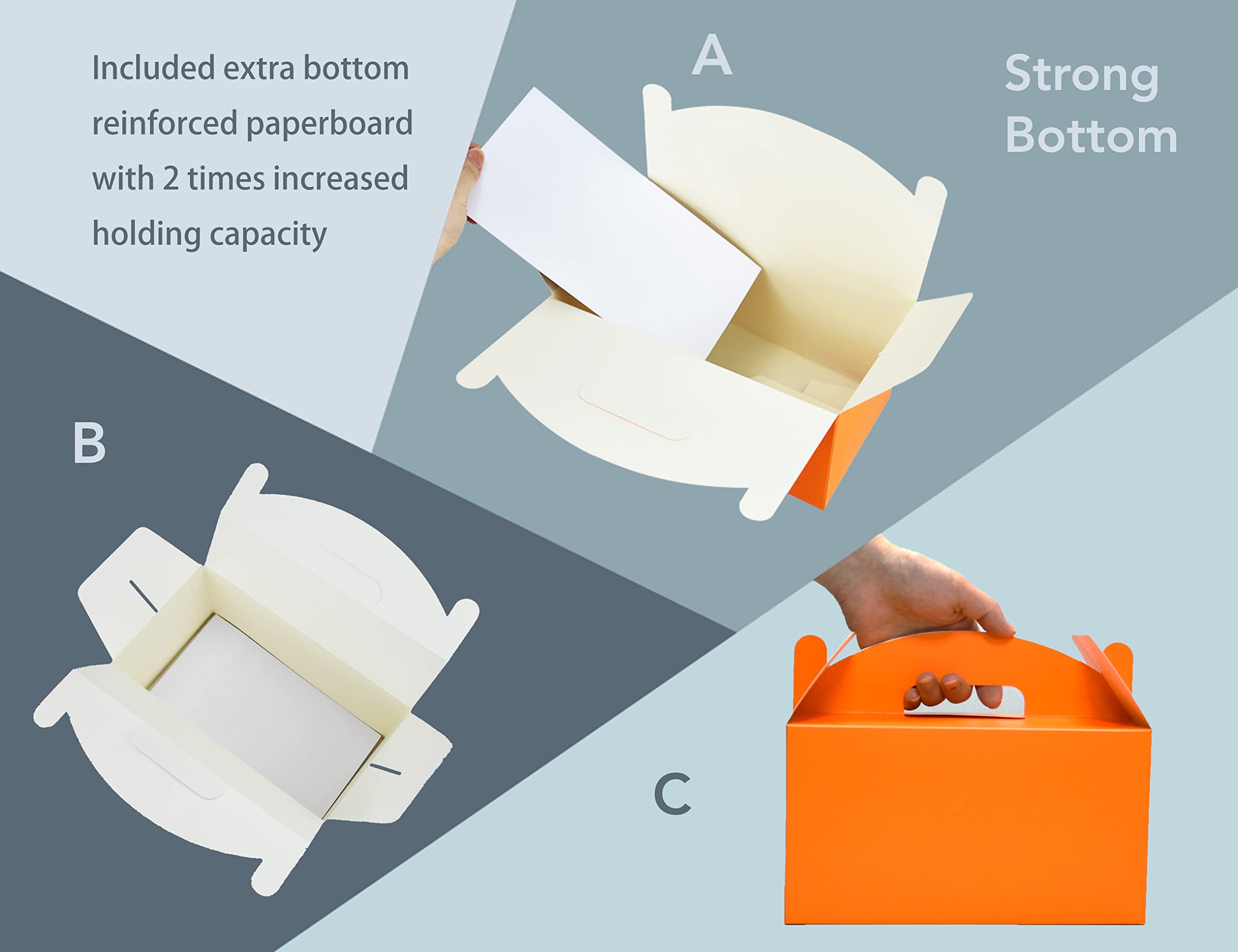 Included extra bottom reinforced paperboard with 2 times increased holding capacity

A

Strong Bottom

B

C