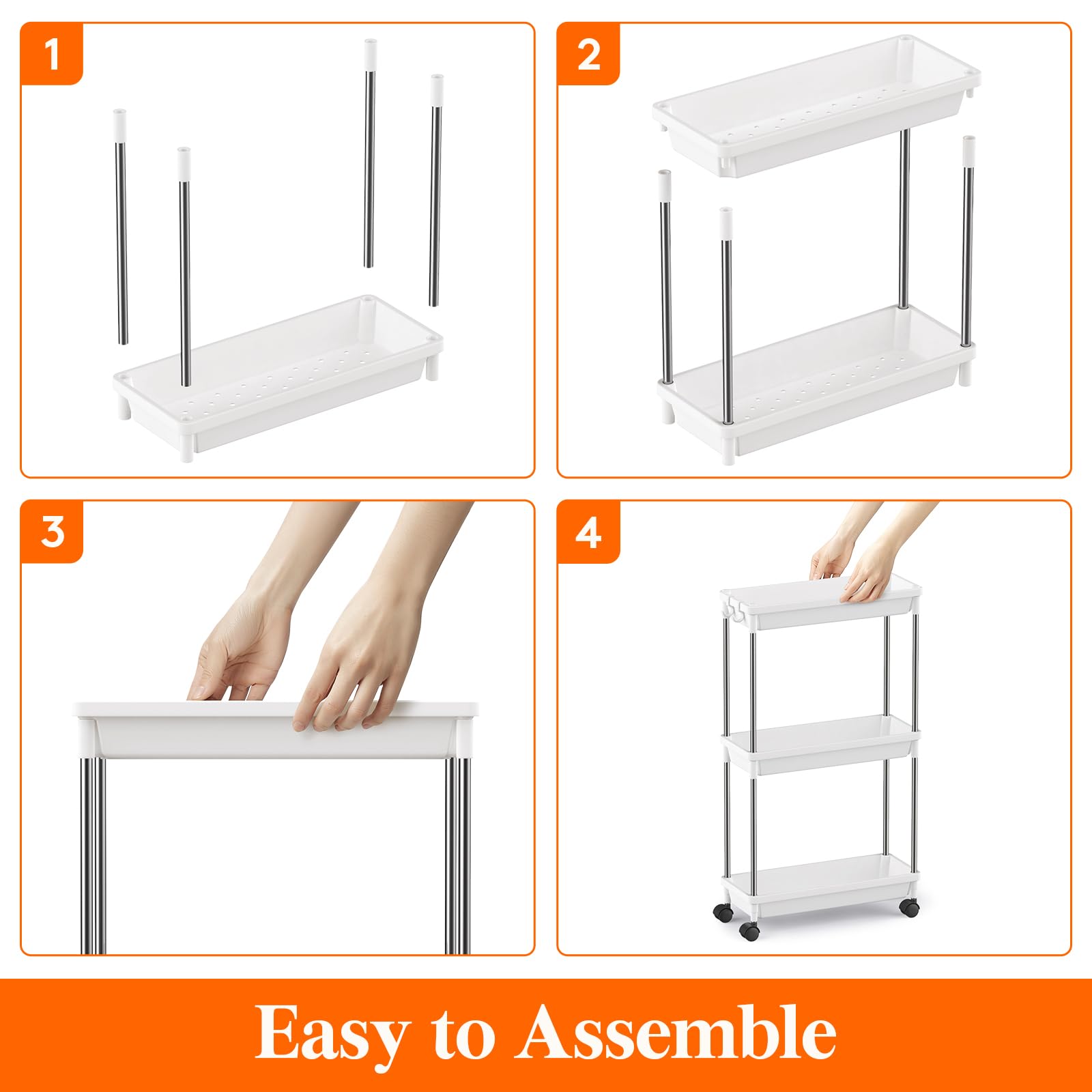 1

2

3

4

Easy to Assemble