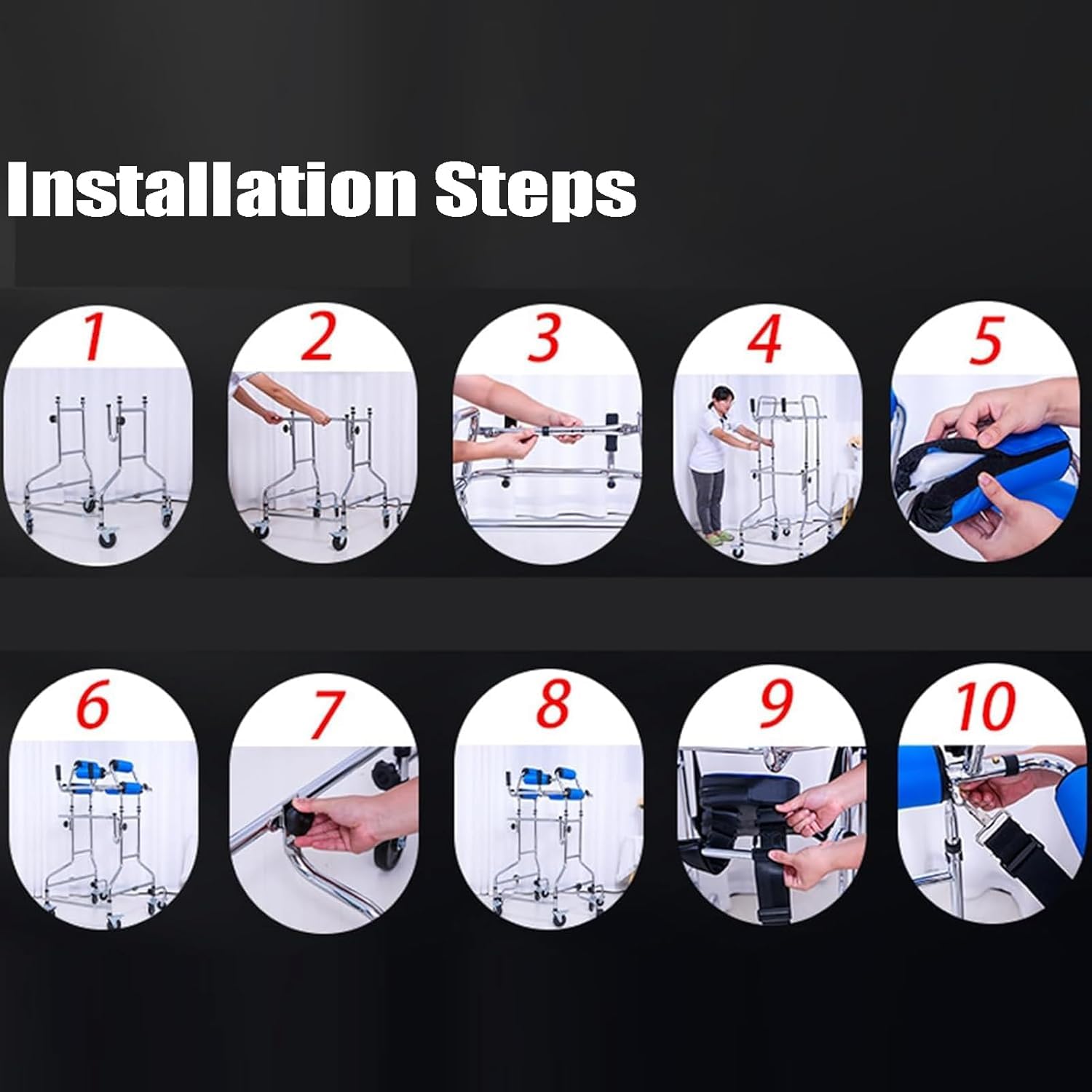 Installation Steps

1

2

3

4

5

6

7

8

9

10