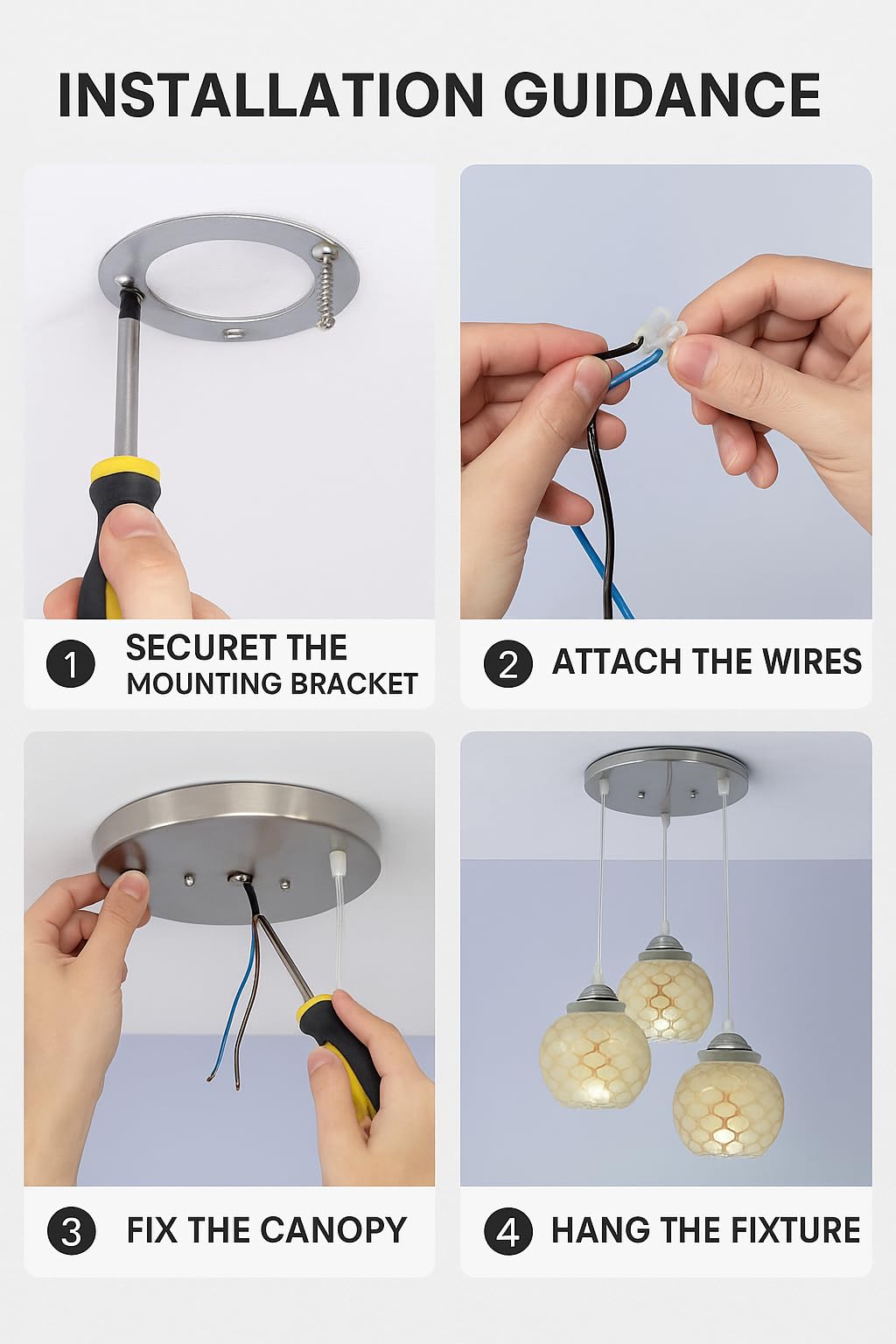 INSTALLATION GUIDANCE

1 SECURET THE MOUNTING BRACKET

2 ATTACH THE WIRES

3 FIX THE CANOPY

4 HANG THE FIXTURE