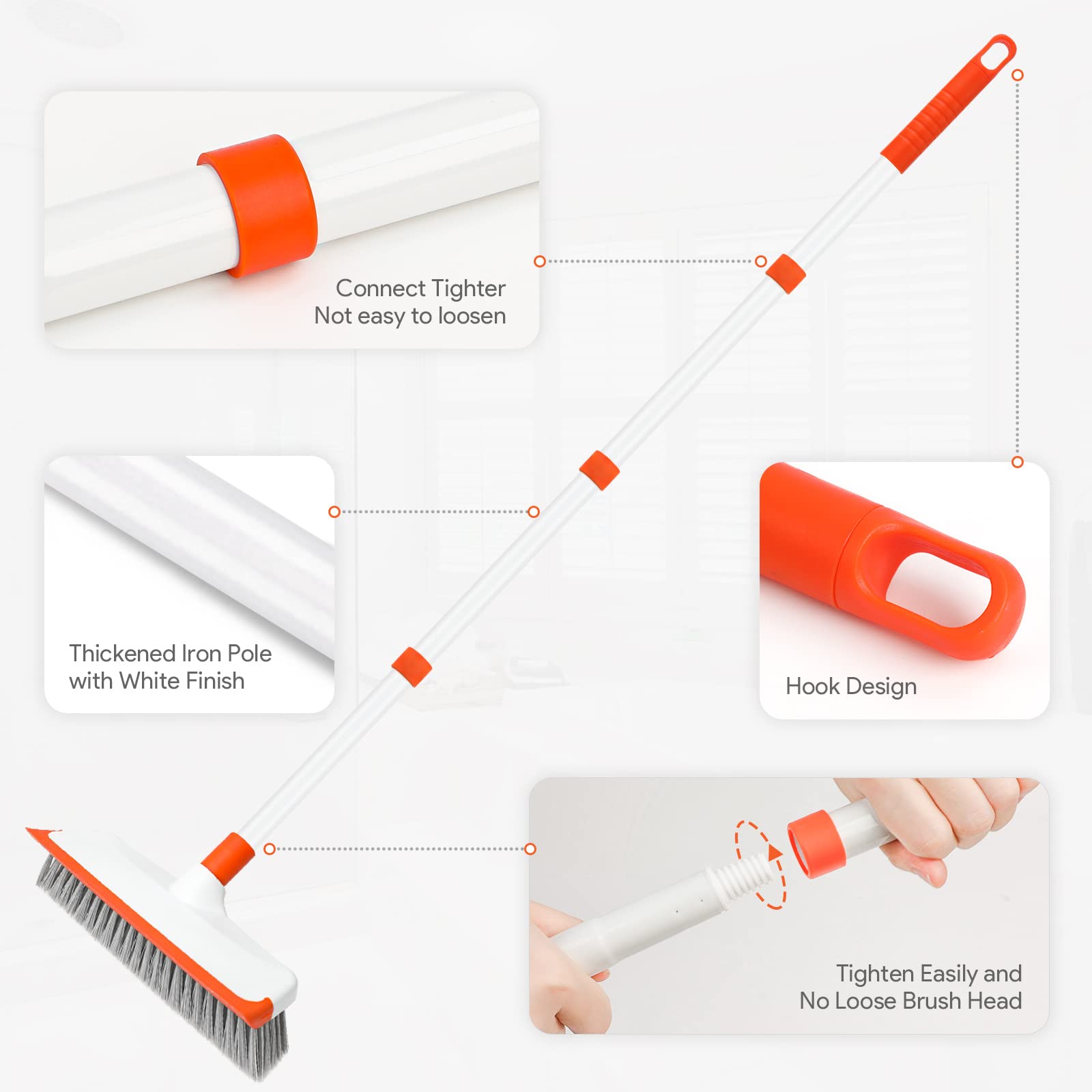 Connect Tighter
Not easy to loosen

Thickened Iron Pole
with White Finish

Hook Design

Tighten Easily and
No Loose Brush Head