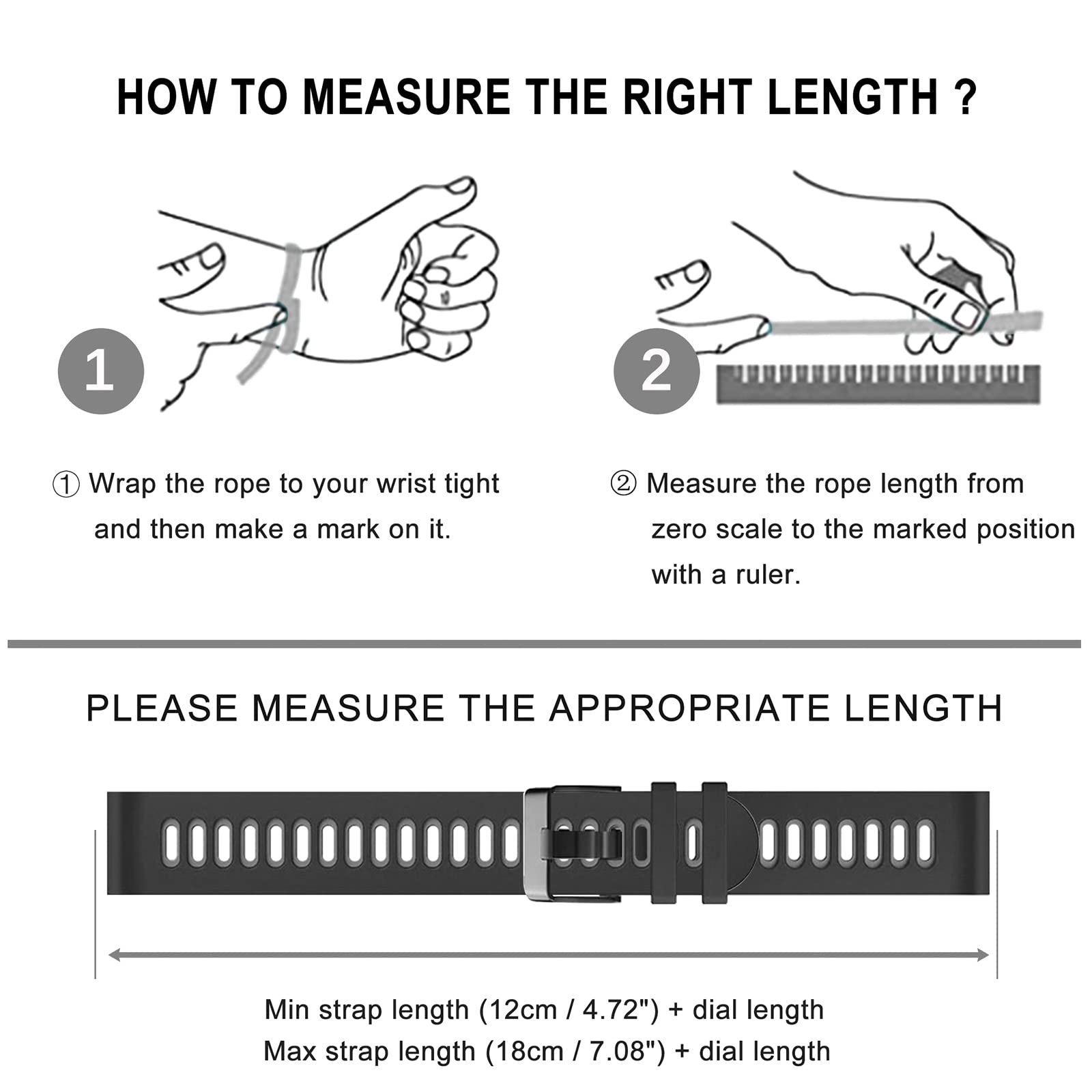 HOW TO MEASURE THE RIGHT LENGTH ?

1

2

① Wrap the rope to your wrist tight and then make a mark on it.

② Measure the rope length from zero scale to the marked position with a ruler.

PLEASE MEASURE THE APPROPRIATE LENGTH

Min strap length (12cm / 4.72") + dial length
Max strap length (18cm / 7.08") + dial length