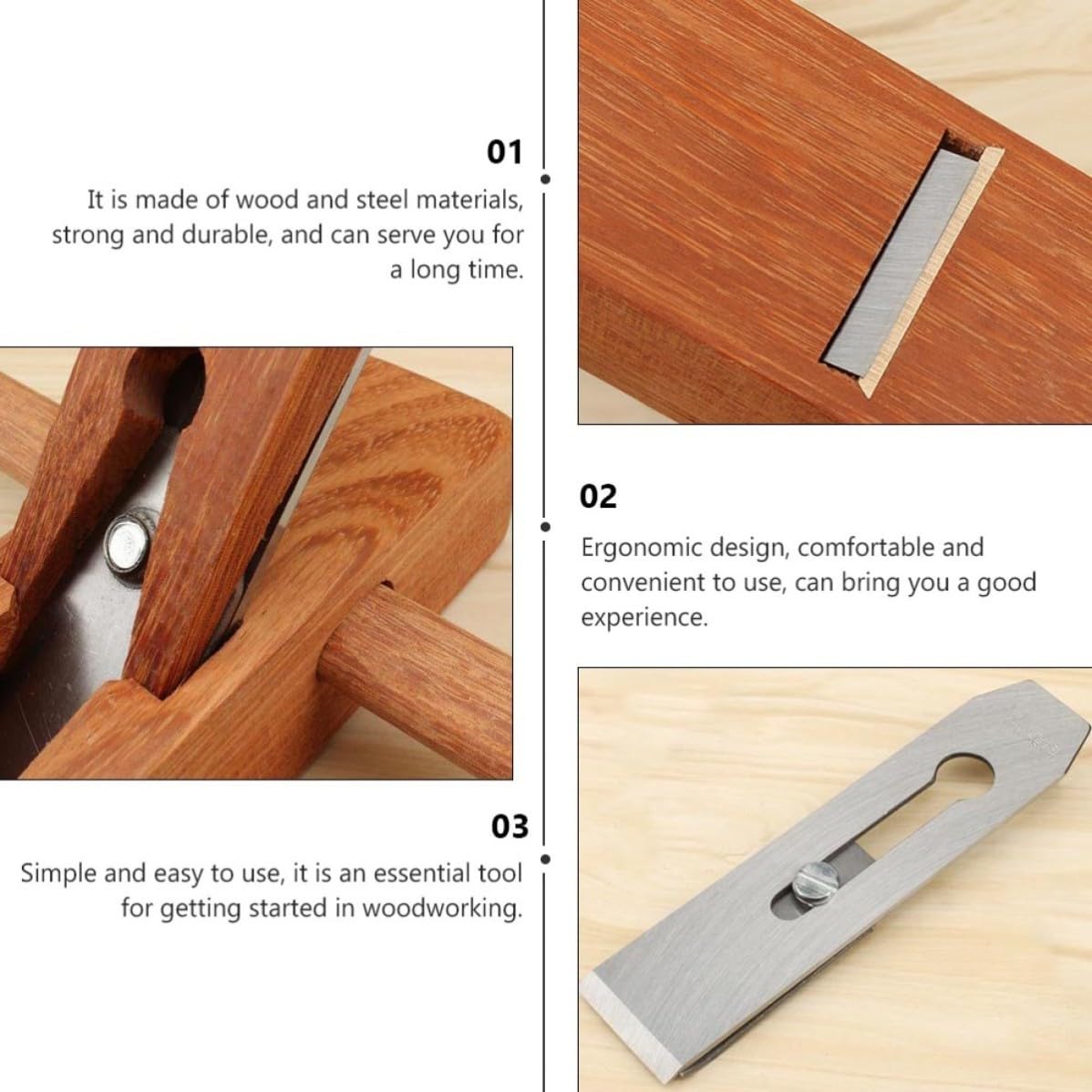 01

It is made of wood and steel materials, strong and durable, and can serve you for a long time.

02

Ergonomic design, comfortable and convenient to use, can bring you a good experience.

03

Simple and easy to use, it is an essential tool for getting started in woodworking.