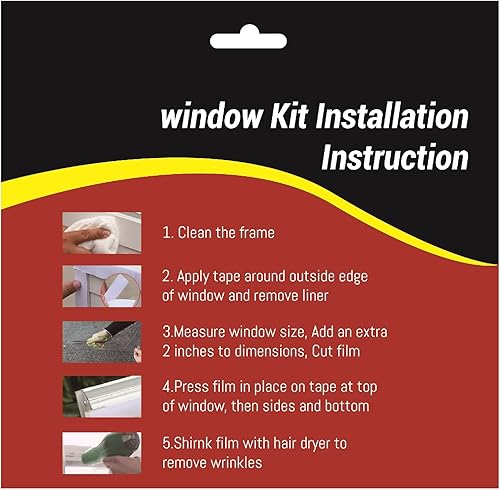 window Kit Installation Instruction

1. Clean the frame

2. Apply tape around outside edge of window and remove liner

3.Measure window size, Add an extra 2 inches to dimensions, Cut film

4.Press film in place on tape at top of window, then sides and bottom

5.Shirnk film with hair dryer to remove wrinkles