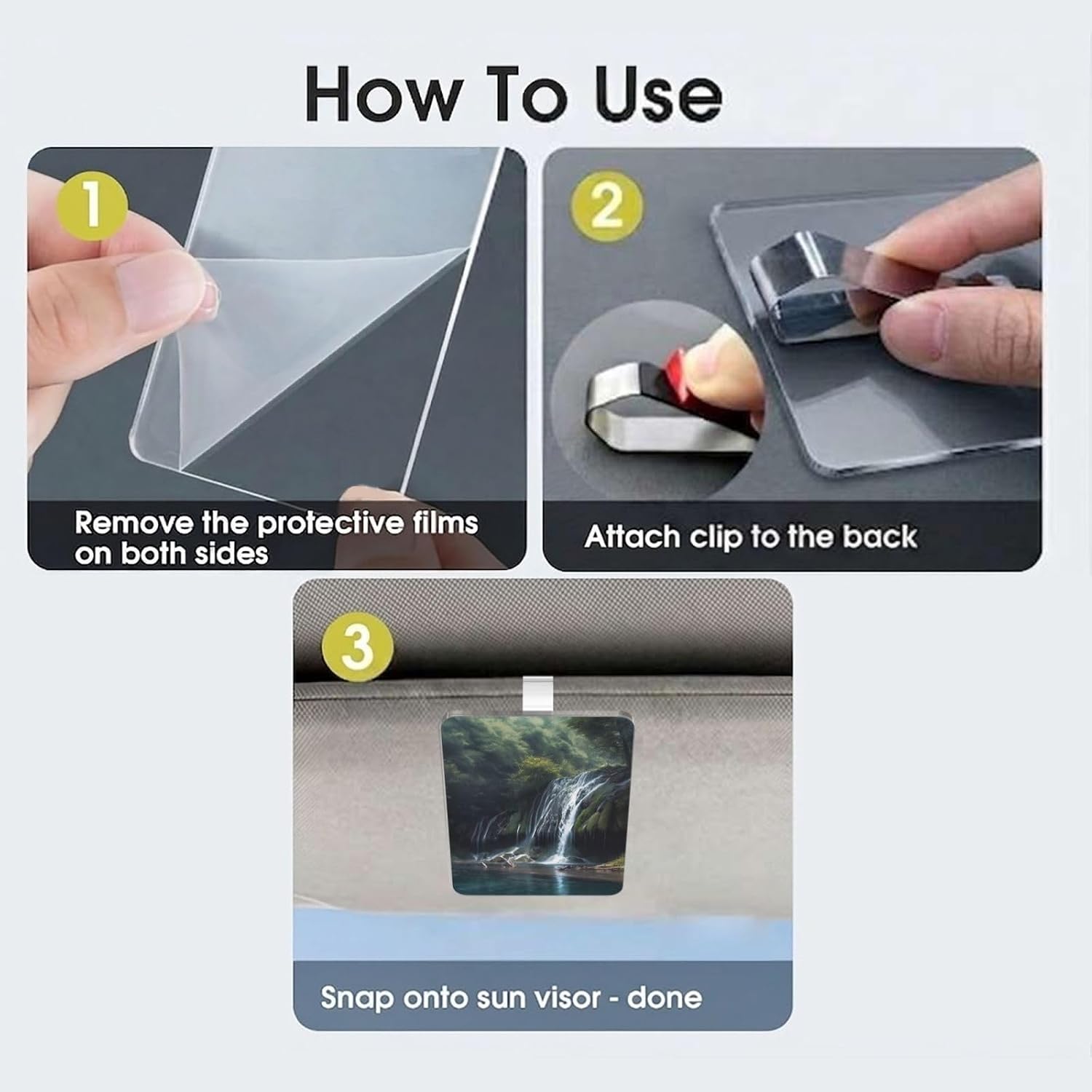 How To Use

1

Remove the protective films on both sides

2

Attach clip to the back

3

Snap onto sun visor - done