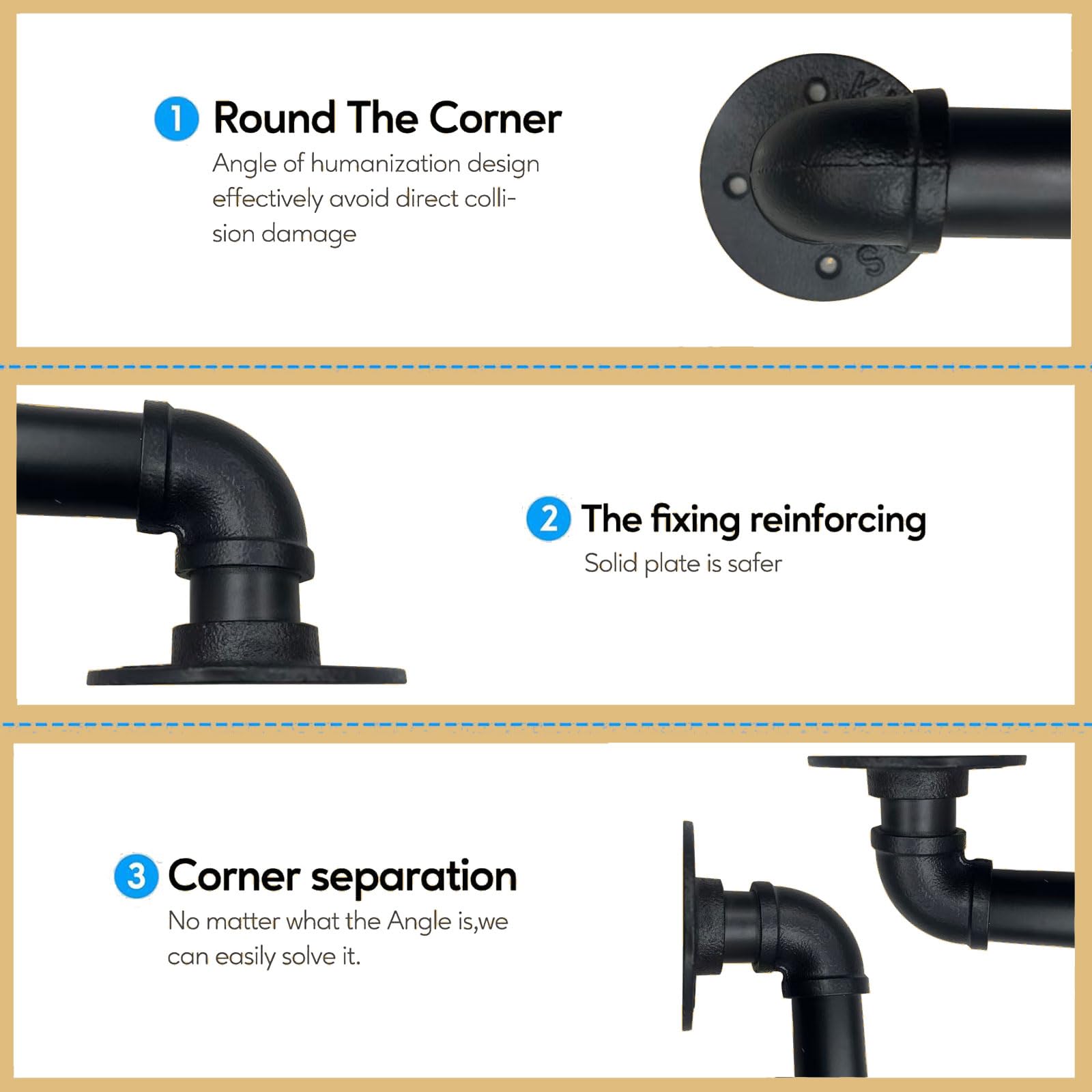 1 Round The Corner
Angle of humanization design effectively avoid direct collision damage

2 The fixing reinforcing
Solid plate is safer

3 Corner separation
No matter what the Angle is,we can easily solve it.