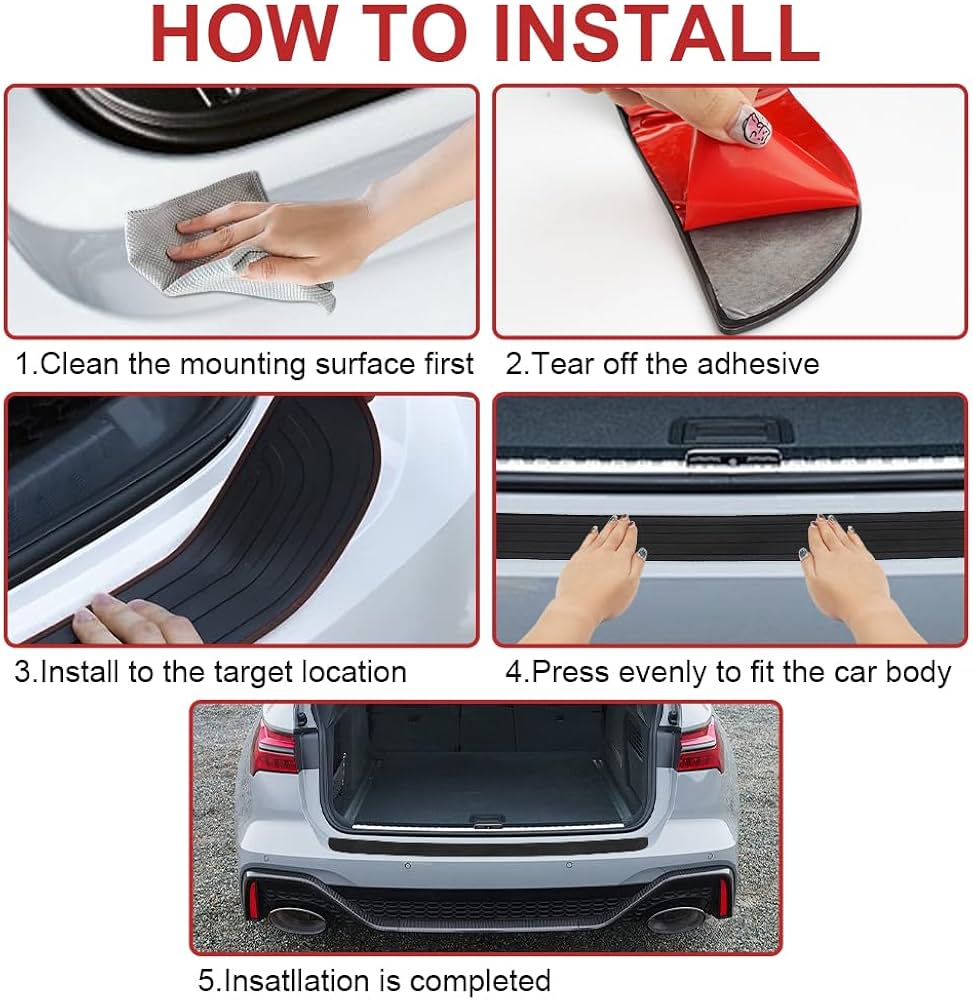 HOW TO INSTALL

1.Clean the mounting surface first

2.Tear off the adhesive

3.Install to the target location

4.Press evenly to fit the car body

5.Insatllation is completed