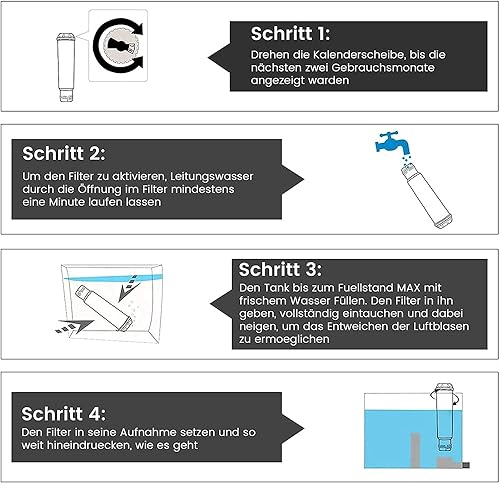 Schritt 1:
Drehen die Kalenderscheibe, bis die nächsten zwei Gebrauchsmonate angezeigt warden

Schritt 2:
Um den Filter zu aktivieren, Leitungswasser durch die Öffnung im Filter mindestens eine Minute laufen lassen

Schritt 3:
Den Tank bis zum Fuellstand MAX mit frischem Wasser Füllen. Den Filter in ihn geben, vollständig eintauchen und dabei neigen, um das Entweichen der Luftblasen zu ermoeglichen

Schritt 4:
Den Filter in seine Aufnahme setzen und so weit hineindruecken, wie es geht