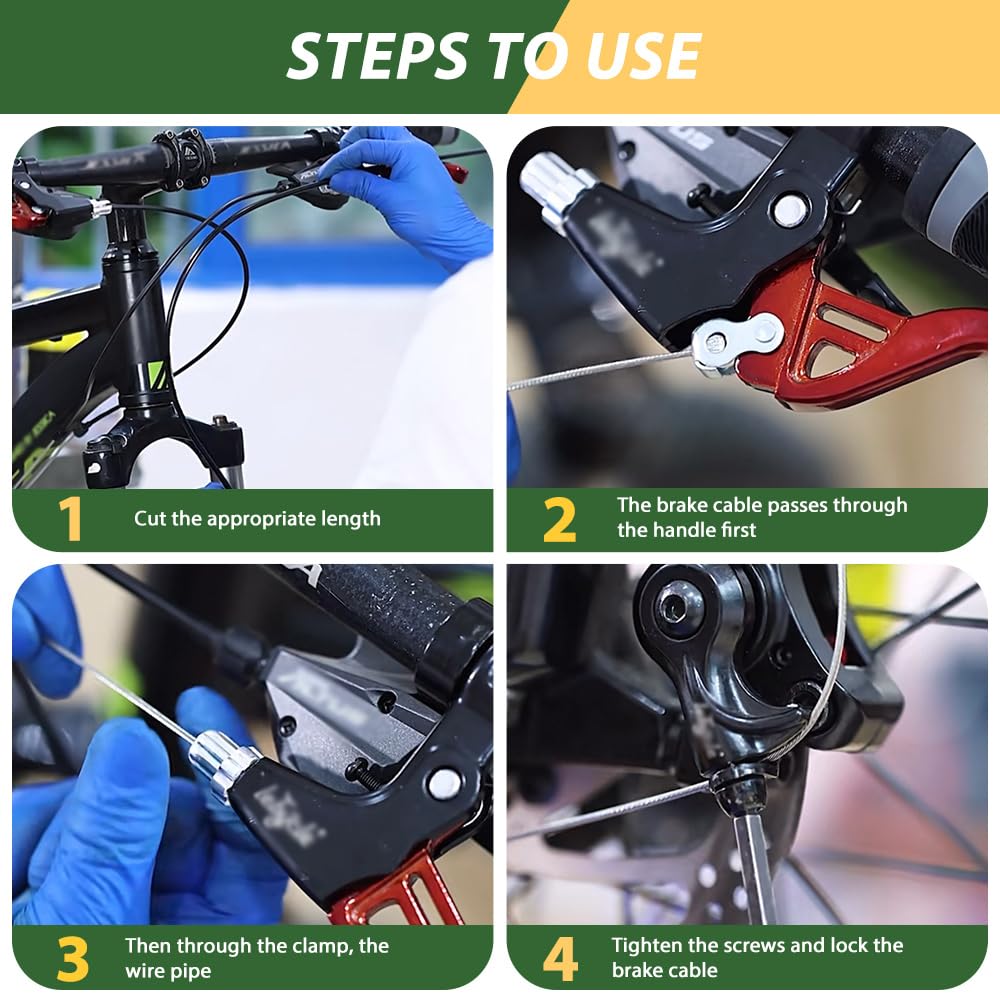 STEPS TO USE

1 Cut the appropriate length

2 The brake cable passes through the handle first

3 Then through the clamp, the wire pipe

4 Tighten the screws and lock the brake cable