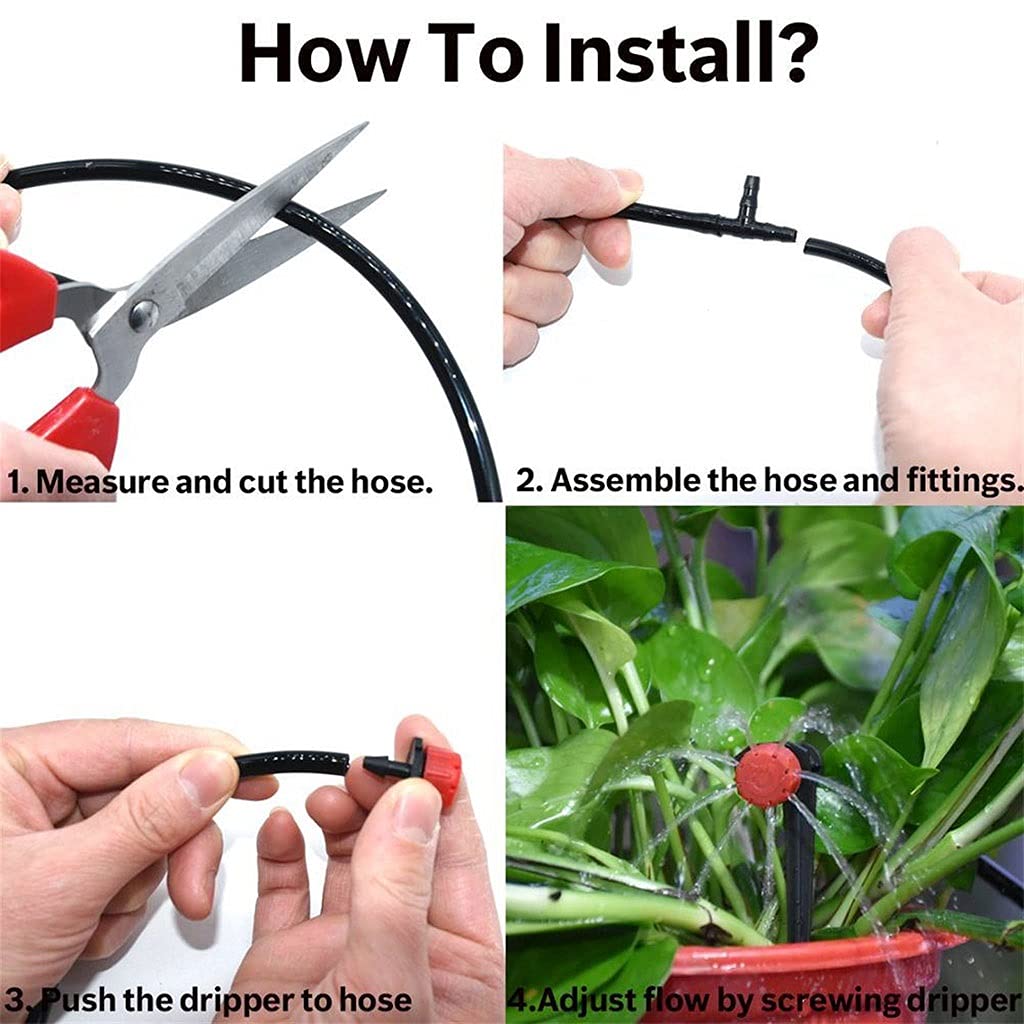 How To Install?

1. Measure and cut the hose.

2. Assemble the hose and fittings.

3. Push the dripper to hose

4.Adjust flow by screwing dripper