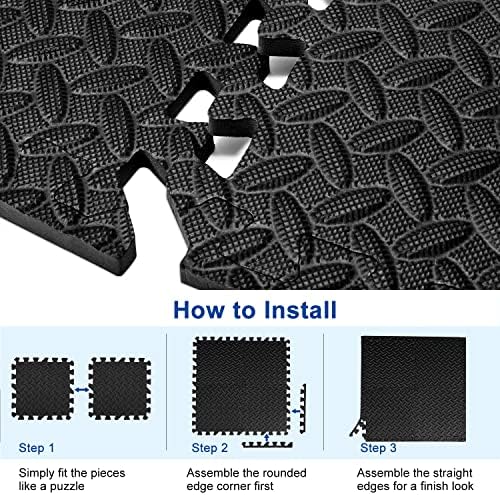 How to Install

Step 1

Simply fit the pieces like a puzzle

Step 2

Assemble the rounded edge corner first

Step 3

Assemble the straight edges for a finish look