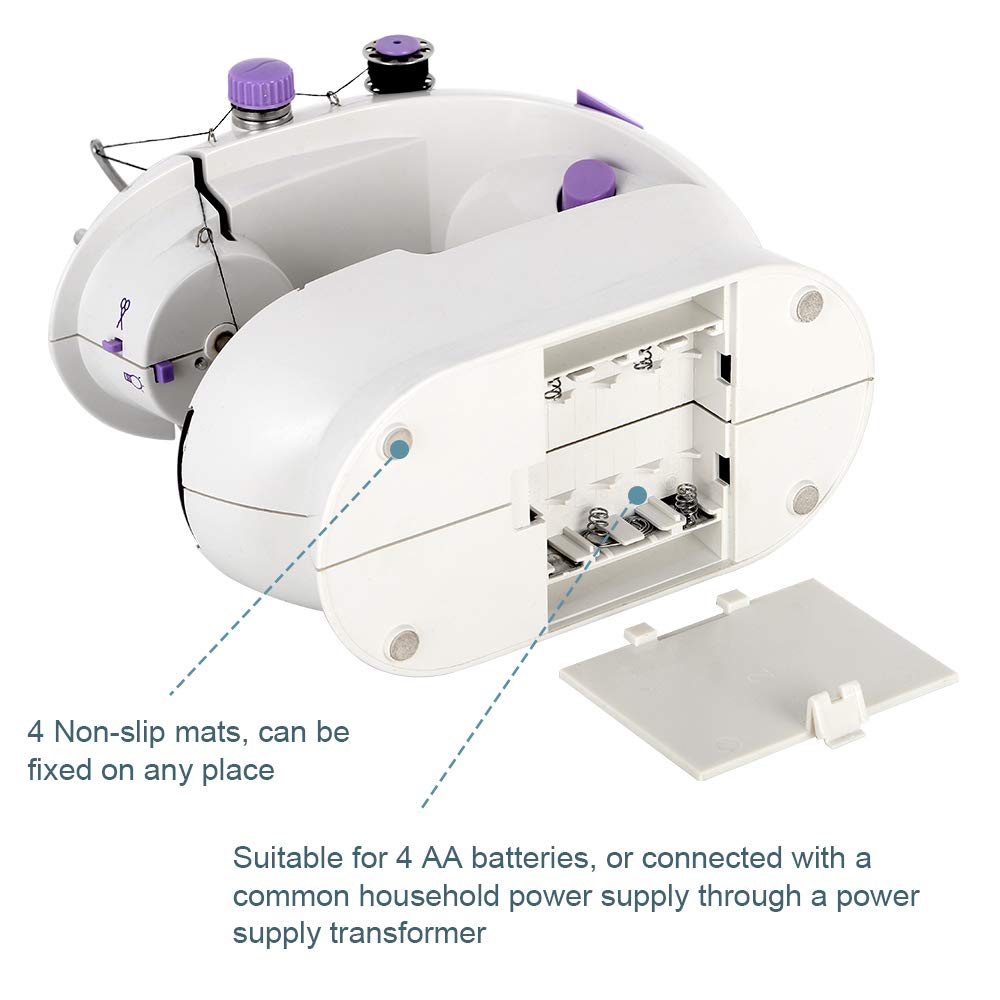 4 Non-slip mats, can be fixed on any place

Suitable for 4 AA batteries, or connected with a common household power supply through a power supply transformer