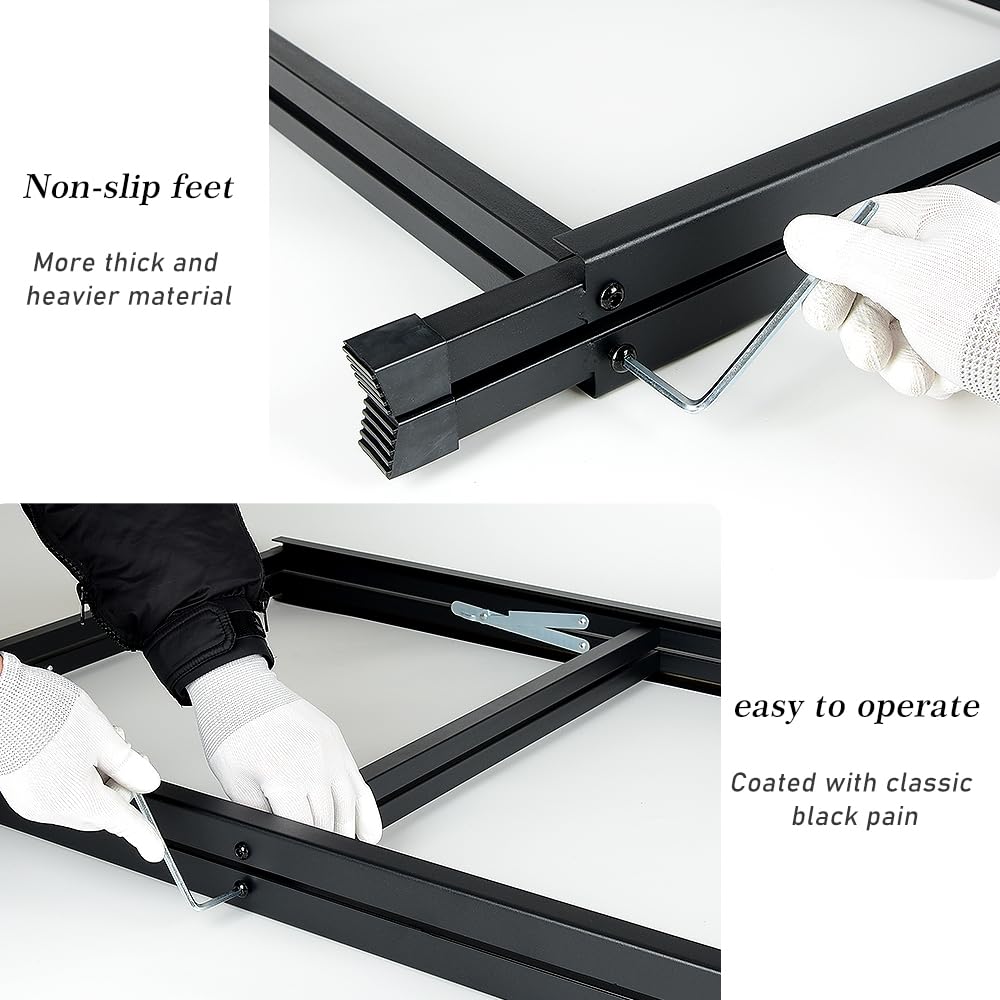 Non-slip feet

More thick and heavier material

easy to operate

Coated with classic black pain