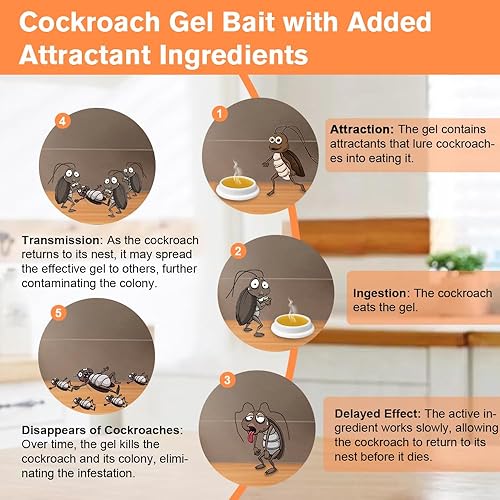 Cockroach Gel Bait with Added Attractant Ingredients

1

Attraction: The gel contains attractants that lure cockroaches into eating it.

2

Ingestion: The cockroach eats the gel.

3

Delayed Effect: The active ingredient works slowly, allowing the cockroach to return to its nest before it dies.

4

Transmission: As the cockroach returns to its nest, it may spread the effective gel to others, further contaminating the colony.

5

Disappears of Cockroaches: Over time, the gel kills the cockroach and its colony, eliminating the infestation.