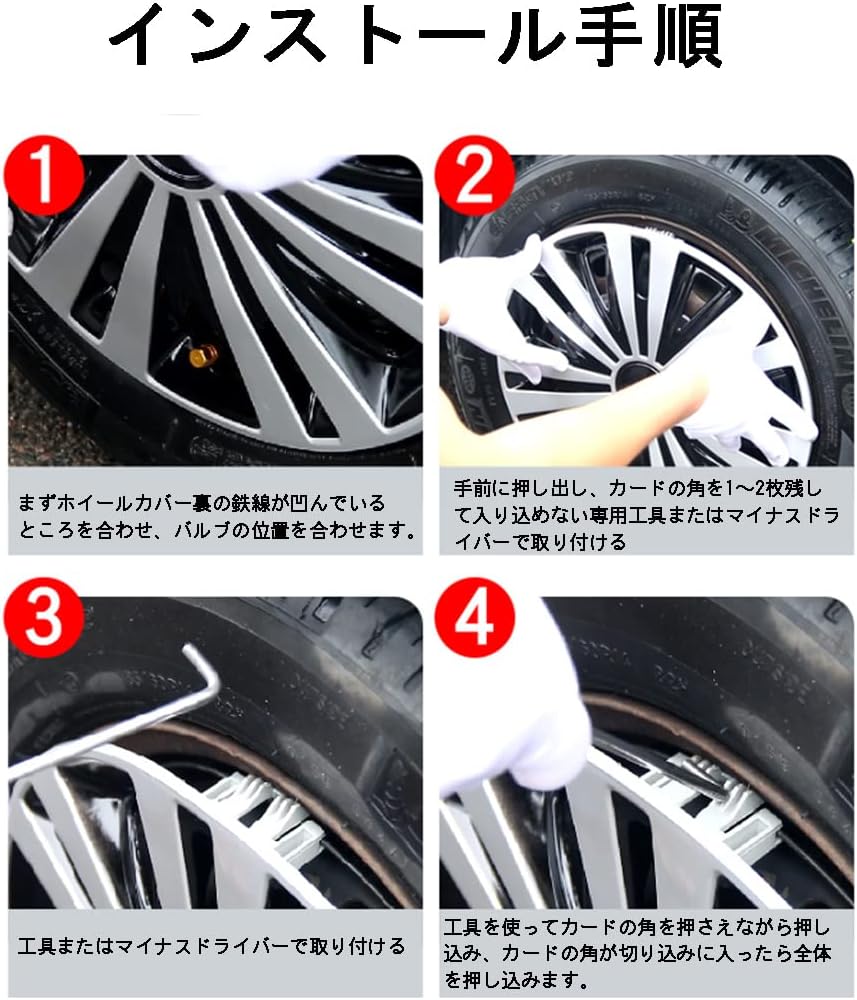 インストール手順

1

まずホイールカバー裏の鉄線が凹んでいるところを合わせ、バルブの位置を合わせます。

2

MICHELIN

手前に押し出し、カードの角を1～2枚残して入り込めない専用工具またはマイナスドライバーで取り付ける

3

工具またはマイナスドライバーで取り付ける

4

工具を使ってカードの角を押さえながら押し込み、カードの角が切り込みに入ったら全体を押し込みます。