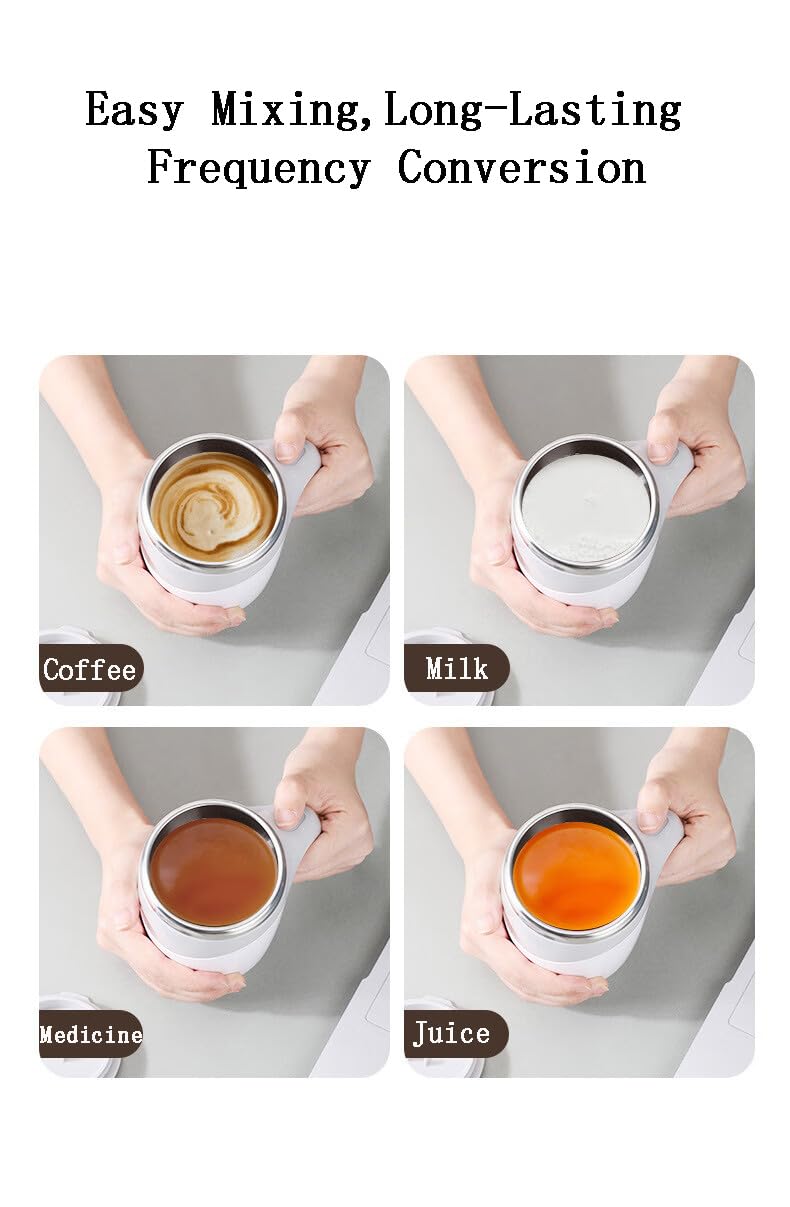 Easy Mixing,Long-Lasting Frequency Conversion

Coffee

Milk

Medicine

Juice