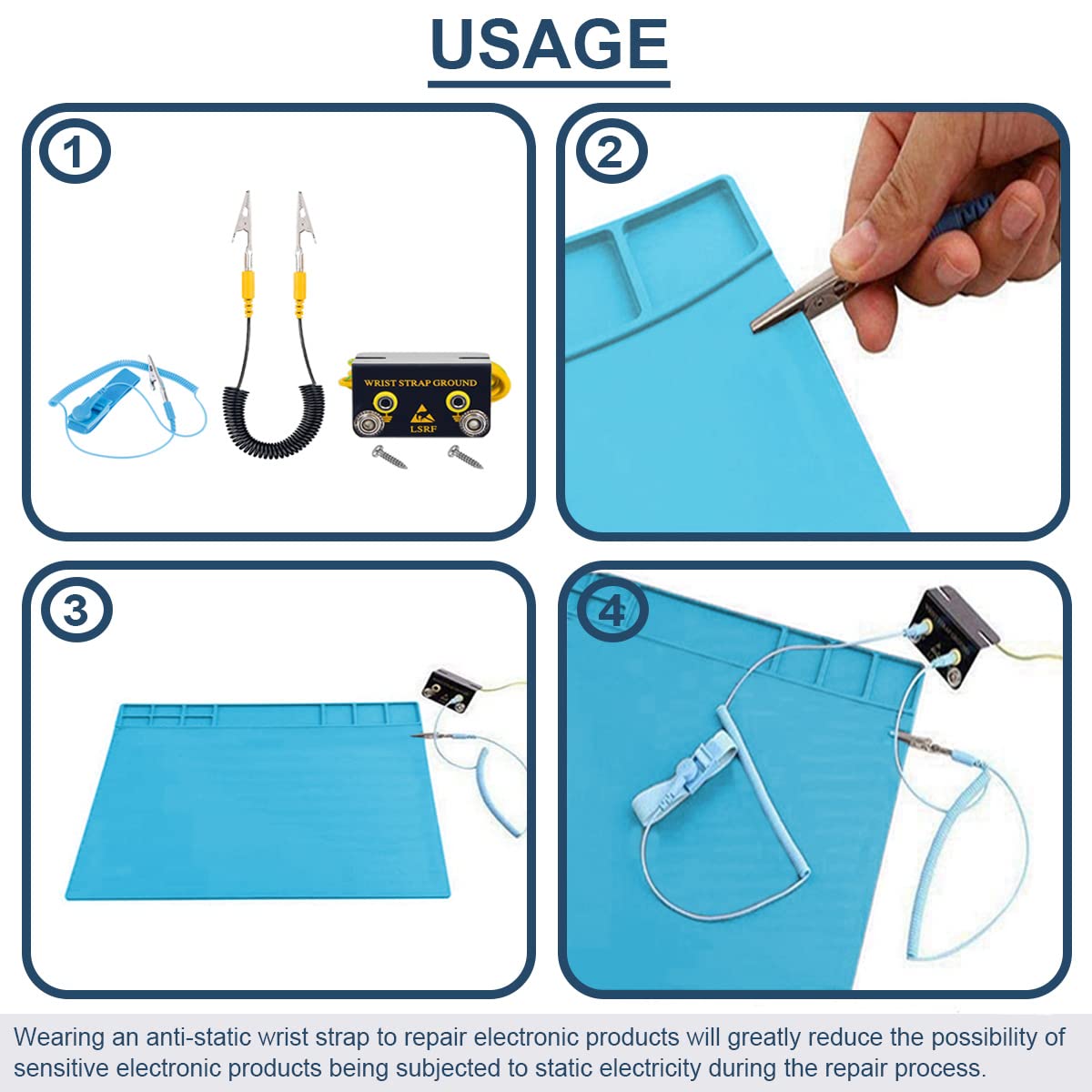 USAGE

1

WRIST STRAP GROUND

LSRF

2

3

4

Wearing an anti-static wrist strap to repair electronic products will greatly reduce the possibility of sensitive electronic products being subjected to static electricity during the repair process.