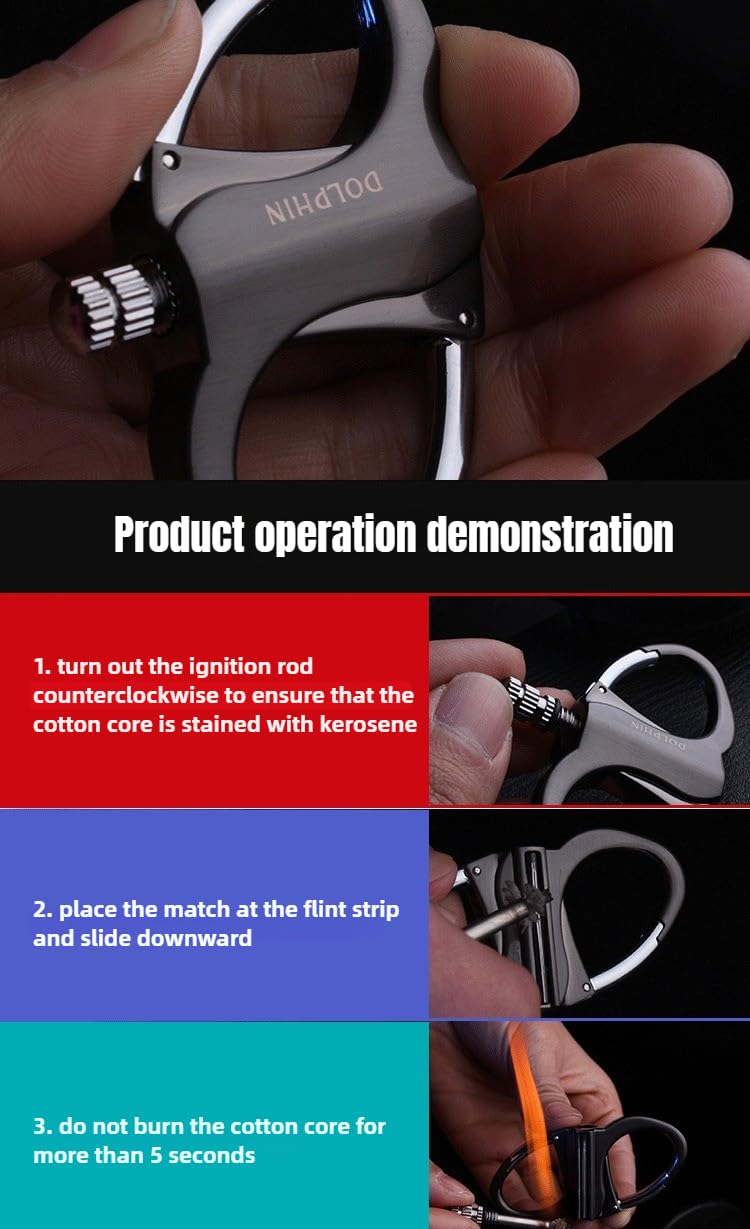 DOLPHIN

Product operation demonstration

1. turn out the ignition rod counterclockwise to ensure that the cotton core is stained with kerosene

DOLPHIN

2. place the match at the flint strip and slide downward

3. do not burn the cotton core for more than 5 seconds